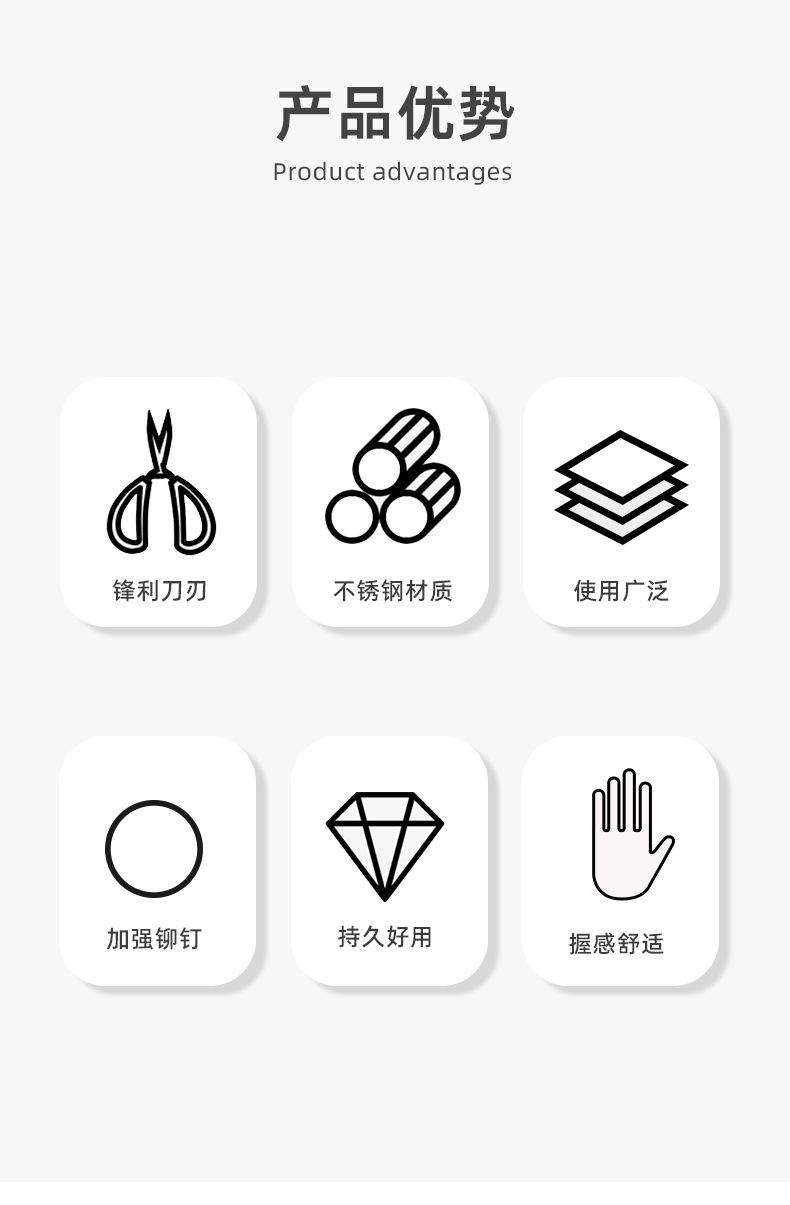 产品优势
Product advantages

锋利刀刃

不锈钢材质

使用广泛

加强铆钉

持久好用

握感舒适