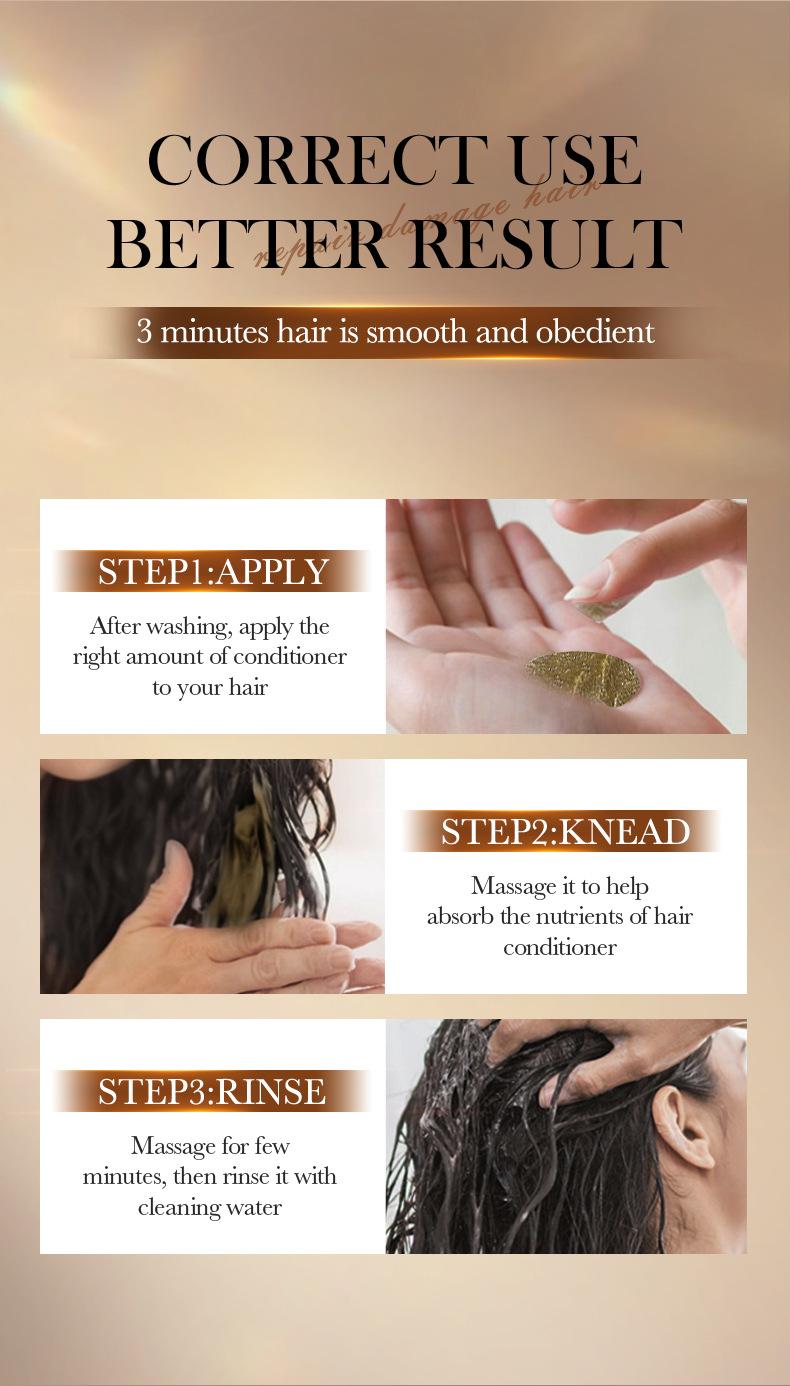 CORRECT USE
BETTER RESULT
repair damage hair

3 minutes hair is smooth and obedient

STEP1:APPLY

After washing, apply the right amount of conditioner to your hair

STEP2:KNEAD

Massage it to help absorb the nutrients of hair conditioner

STEP3:RINSE

Massage for few minutes, then rinse it with cleaning water