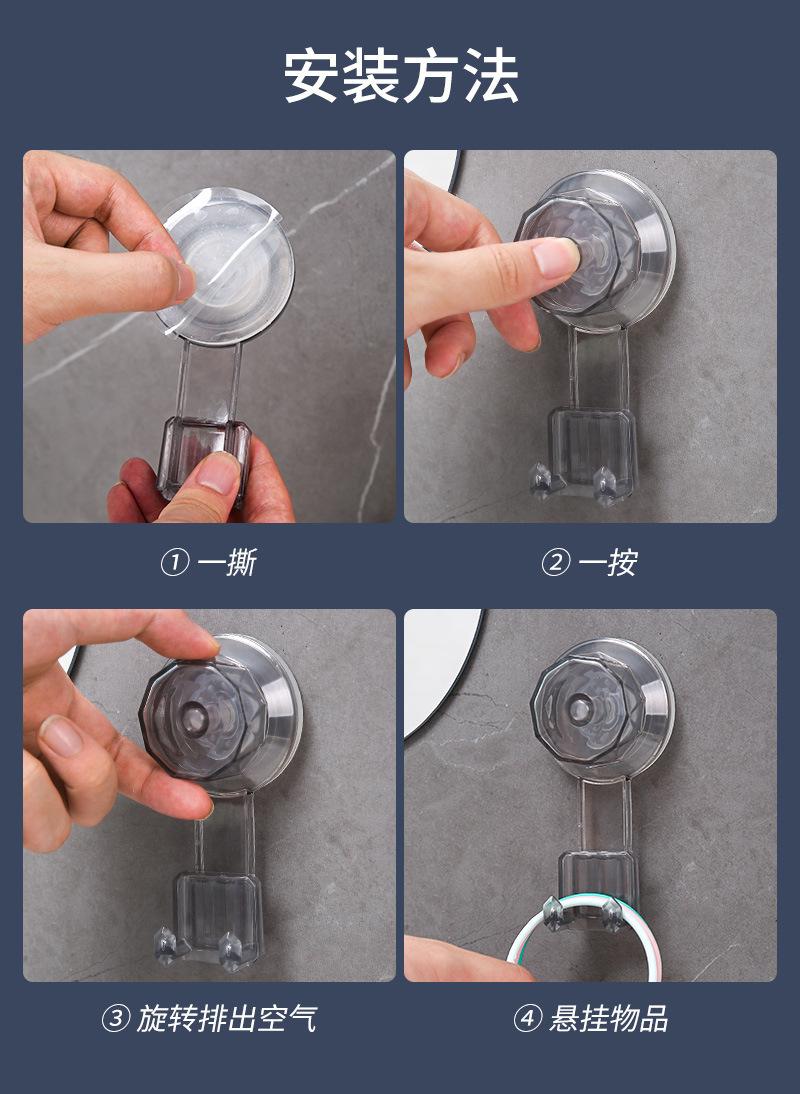 安装方法

① 一撕

② 一按

③ 旋转排出空气

④ 悬挂物品