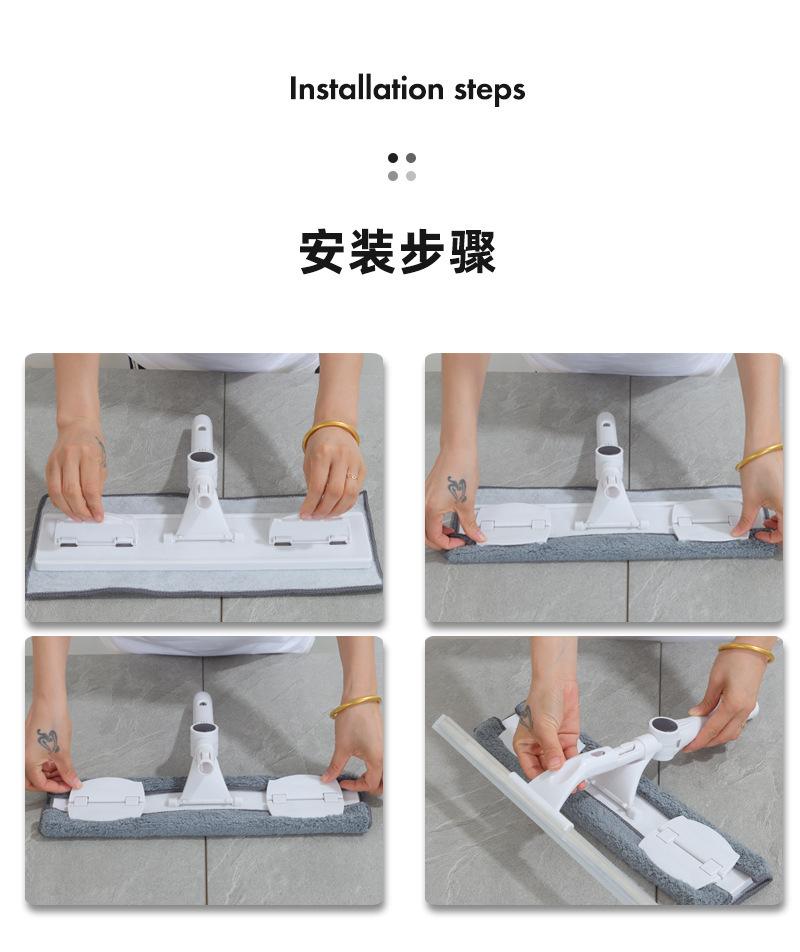 Installation steps

安装步骤