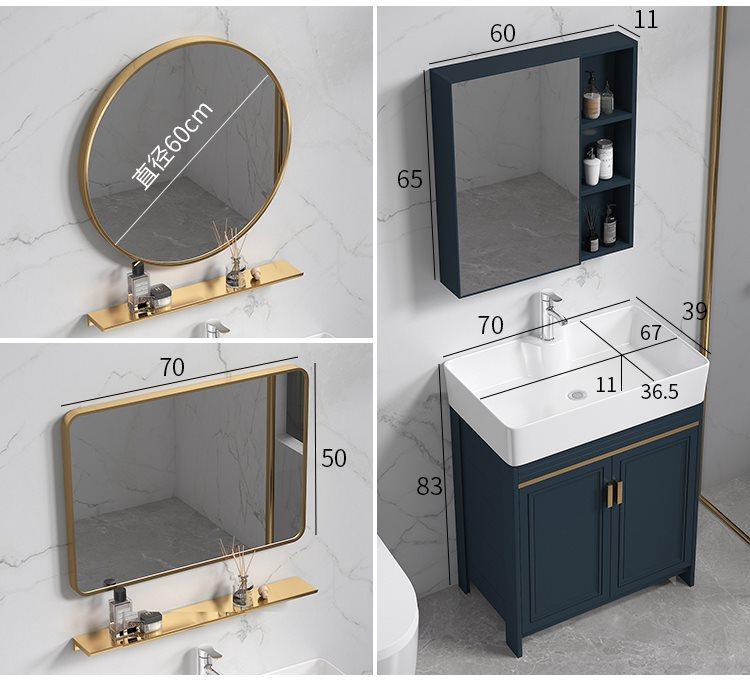 直径60cm

70

50

60

11

65

70

39

67

11

36.5

83