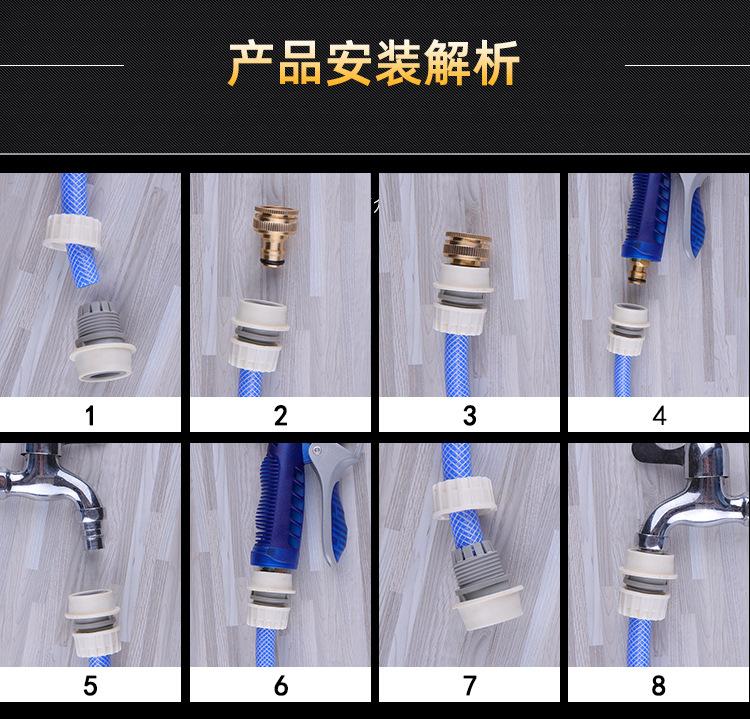 产品安装解析

1

2

3

4

5

6

7

8