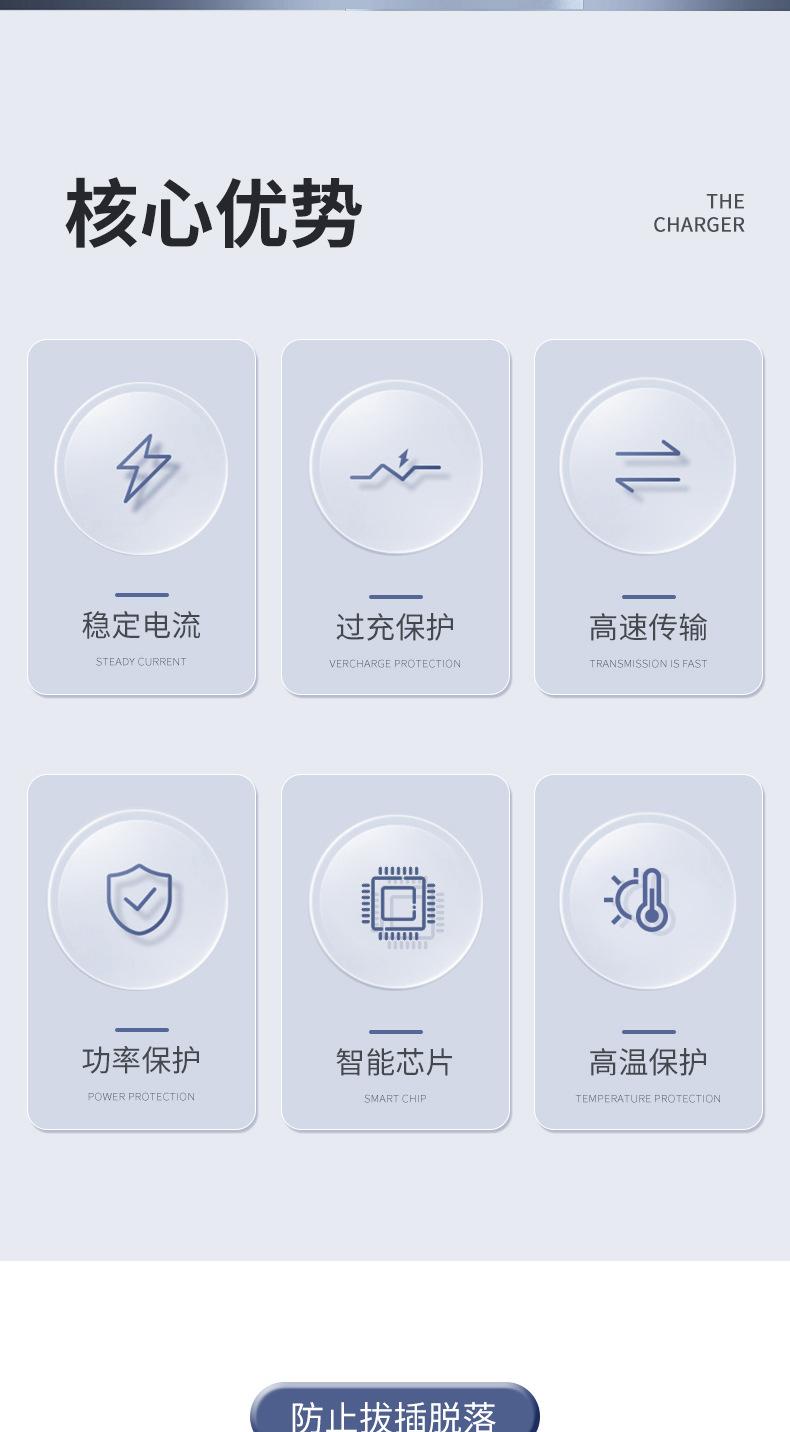 核心优势

THE
CHARGER

稳定电流
STEADY CURRENT

过充保护
VERCHARGE PROTECTION

高速传输
TRANSMISSION IS FAST

功率保护
POWER PROTECTION

智能芯片
SMART CHIP

高温保护
TEMPERATURE PROTECTION

防止拔插脱落