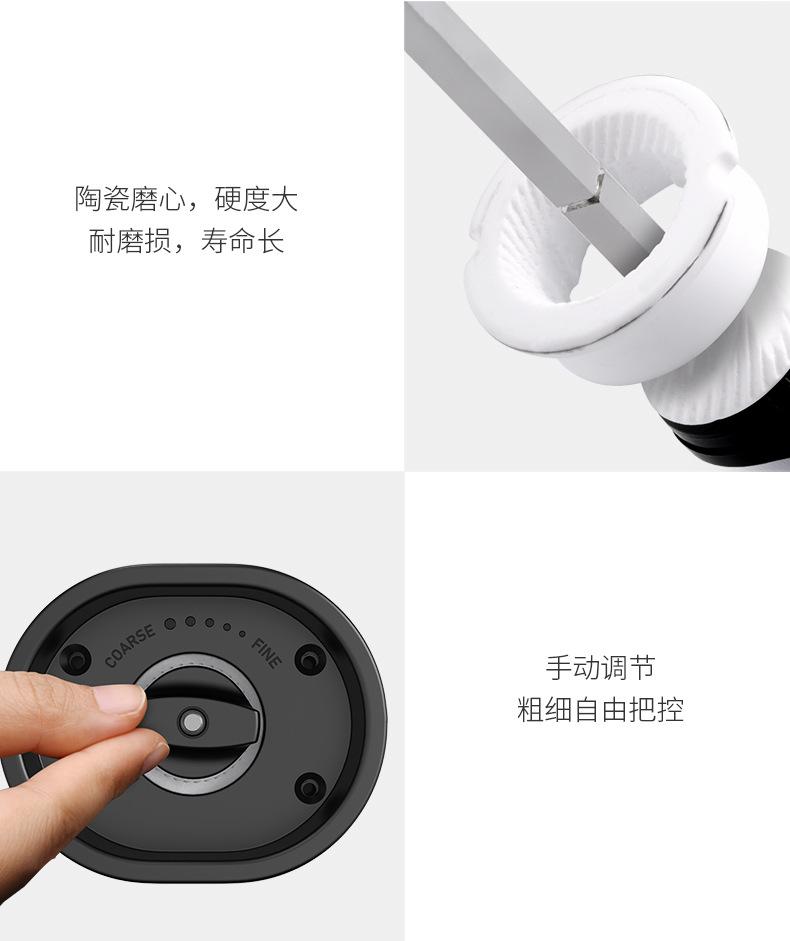 陶瓷磨心，硬度大
耐磨损，寿命长

COARSE FINE

手动调节
粗细自由把控