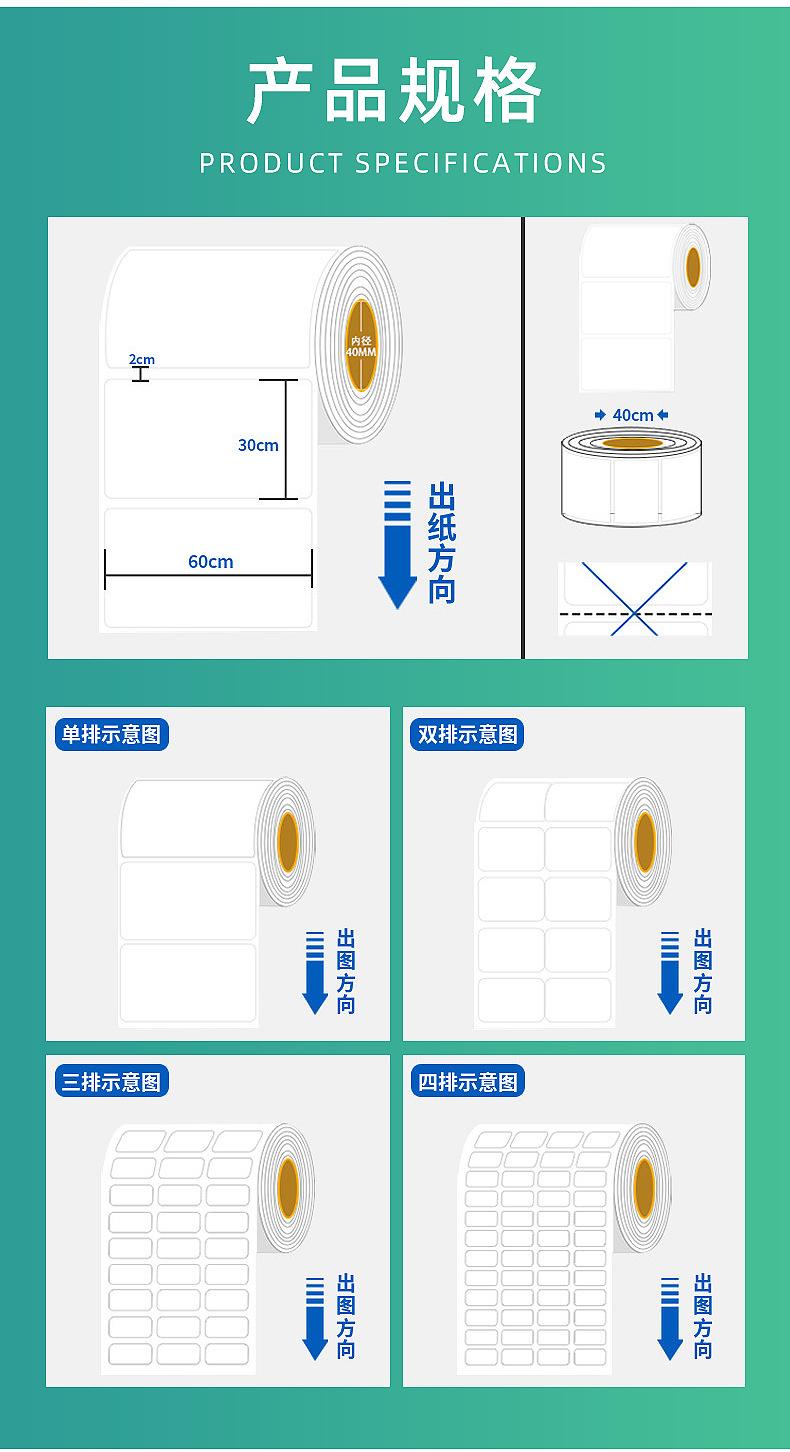 产品规格

PRODUCT SPECIFICATIONS

内径 40MM

2cm

30cm

60cm

出纸方向

40cm

单排示意图

出图方向

双排示意图

出图方向

三排示意图

出图方向

四排示意图

出图方向