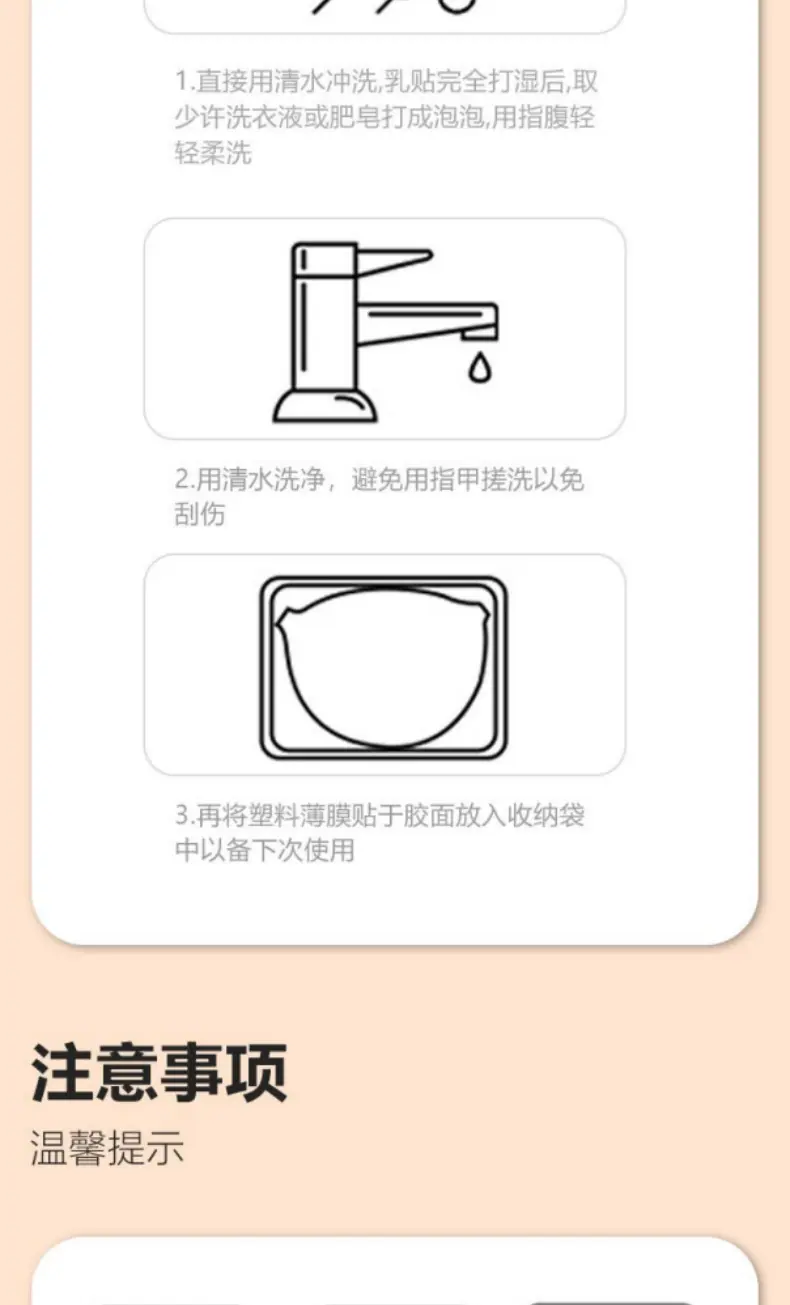 1.直接用清水冲洗,乳贴完全打湿后,取少许洗衣液或肥皂打成泡泡,用指腹轻轻柔洗

2.用清水洗净，避免用指甲搓洗以免刮伤

3.再将塑料薄膜贴于胶面放入收纳袋中以备下次使用

注意事项
温馨提示