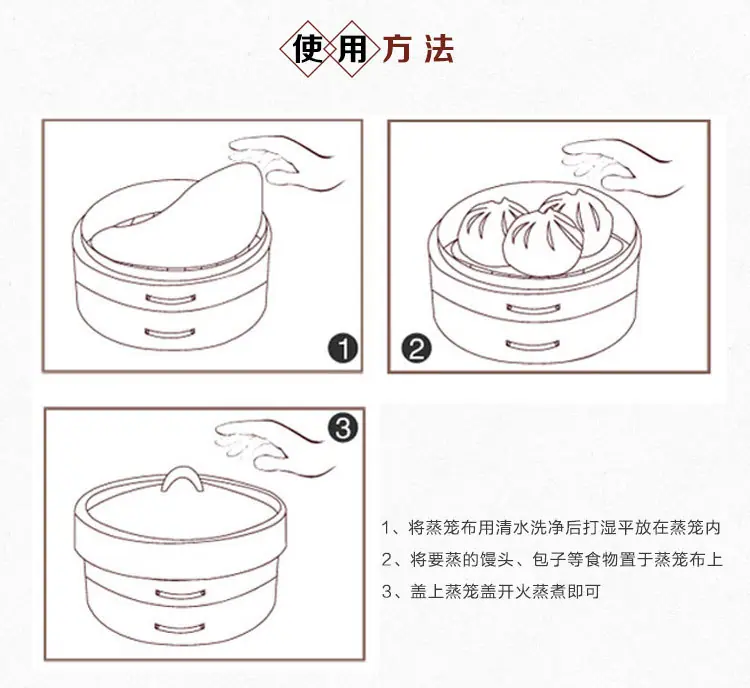 使用方法

1

2

3

1、将蒸笼布用清水洗净后打湿平放在蒸笼内
2、将要蒸的馒头、包子等食物置于蒸笼布上
3、盖上蒸笼盖开火蒸煮即可