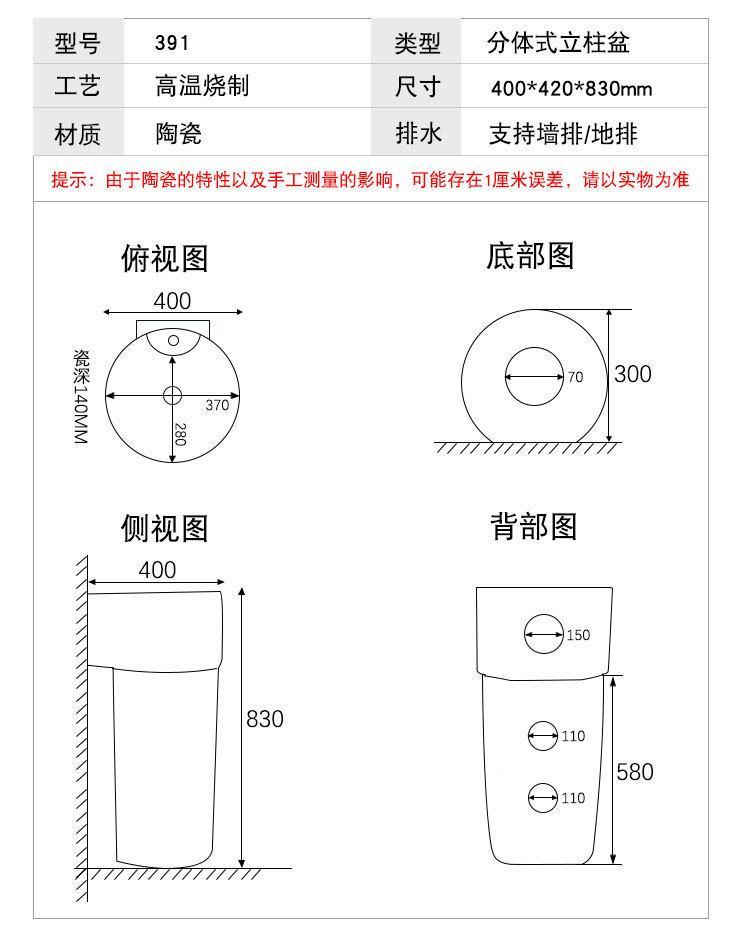 | 型号 | 391 | 类型 | 分体式立柱盆 |
|---|---|---|---|
| 工艺 | 高温烧制 | 尺寸 | 400*420*830mm |
| 材质 | 陶瓷 | 排水 | 支持墙排/地排 |

提示：由于陶瓷的特性以及手工测量的影响，可能存在1厘米误差，请以实物为准

俯视图

400

瓷深140MM

370

280

底部图

70

300

侧视图

400

830

背部图

150

110

110

580