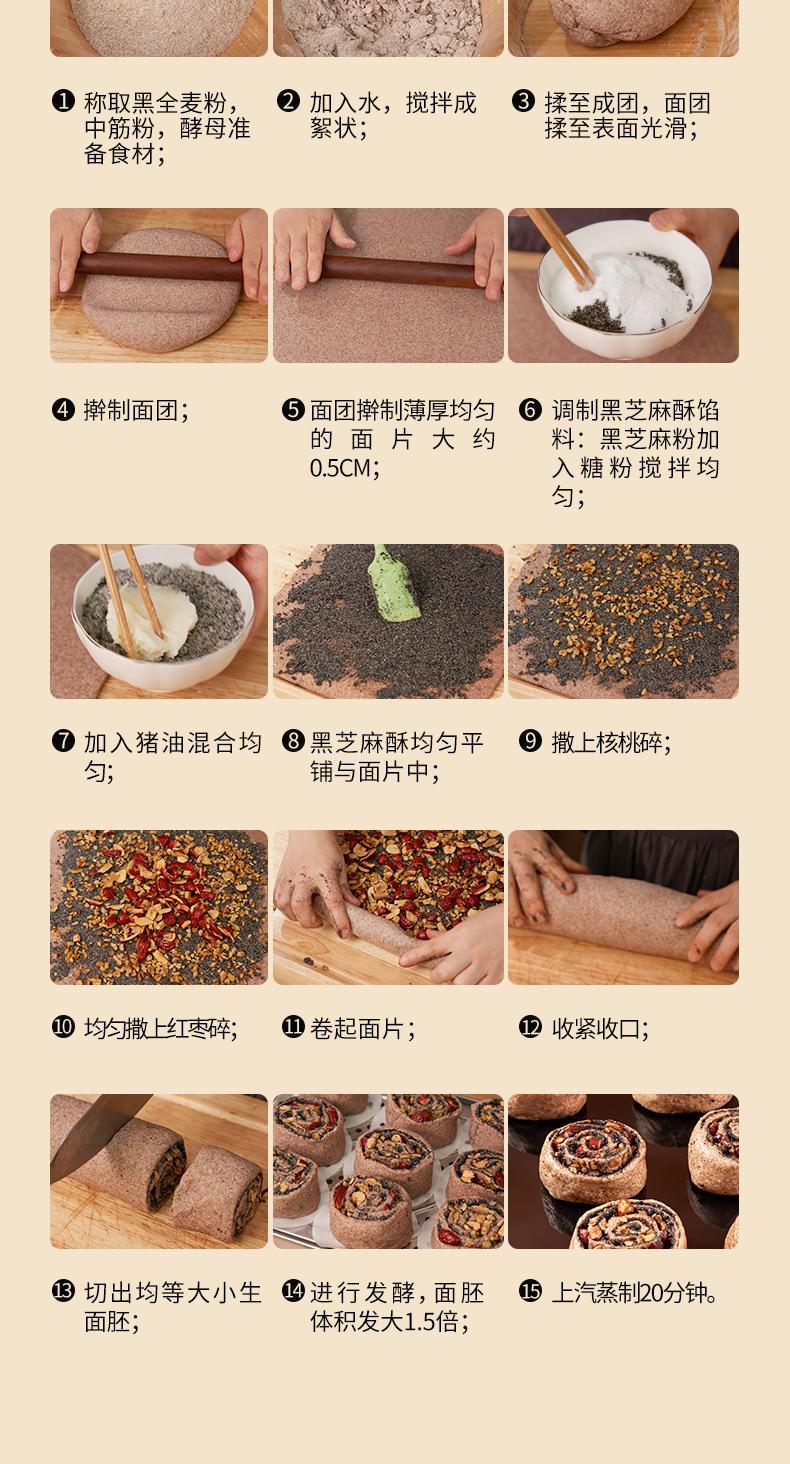 ❶ 称取黑全麦粉，中筋粉，酵母准备食材；

❷ 加入水，搅拌成絮状；

❸ 揉至成团，面团揉至表面光滑；

❹ 擀制面团；

❺ 面团擀制薄厚均匀的面片大约0.5CM；

❻ 调制黑芝麻酥馅料：黑芝麻粉加入糖粉搅拌均匀；

❼ 加入猪油混合均匀；

❽ 黑芝麻酥均匀平铺与面片中；

❾ 撒上核桃碎；

❿ 均匀撒上红枣碎；

⓫ 卷起面片；

⓬ 收紧收口；

⓭ 切出均等大小生面胚；

⓮ 进行发酵，面胚体积发大1.5倍；

⓯ 上汽蒸制20分钟。