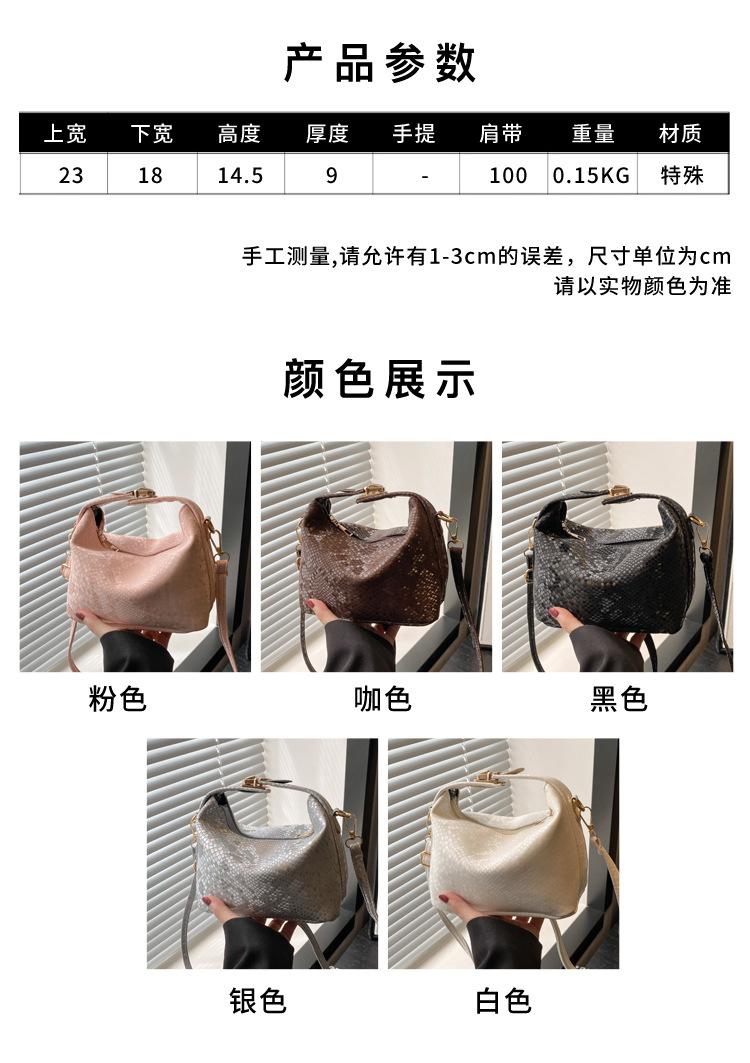 产品参数

| 上宽 | 下宽 | 高度 | 厚度 | 手提 | 肩带 | 重量 | 材质 |
|---|---|---|---|---|---|---|---|
| 23 | 18 | 14.5 | 9 | - | 100 | 0.15KG | 特殊 |

手工测量,请允许有1-3cm的误差，尺寸单位为cm
请以实物颜色为准

颜色展示

粉色

咖色

黑色

银色

白色