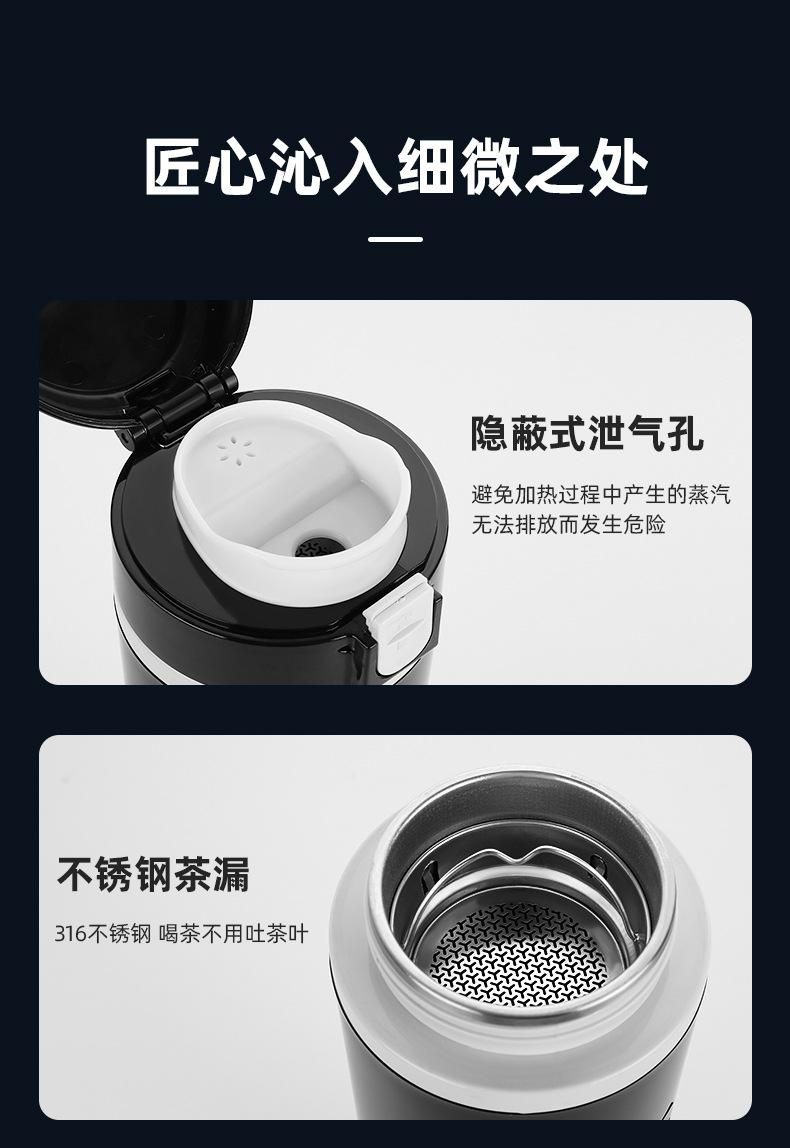 匠心沁入细微之处

隐蔽式泄气孔

避免加热过程中产生的蒸汽无法排放而发生危险

不锈钢茶漏

316不锈钢 喝茶不用吐茶叶