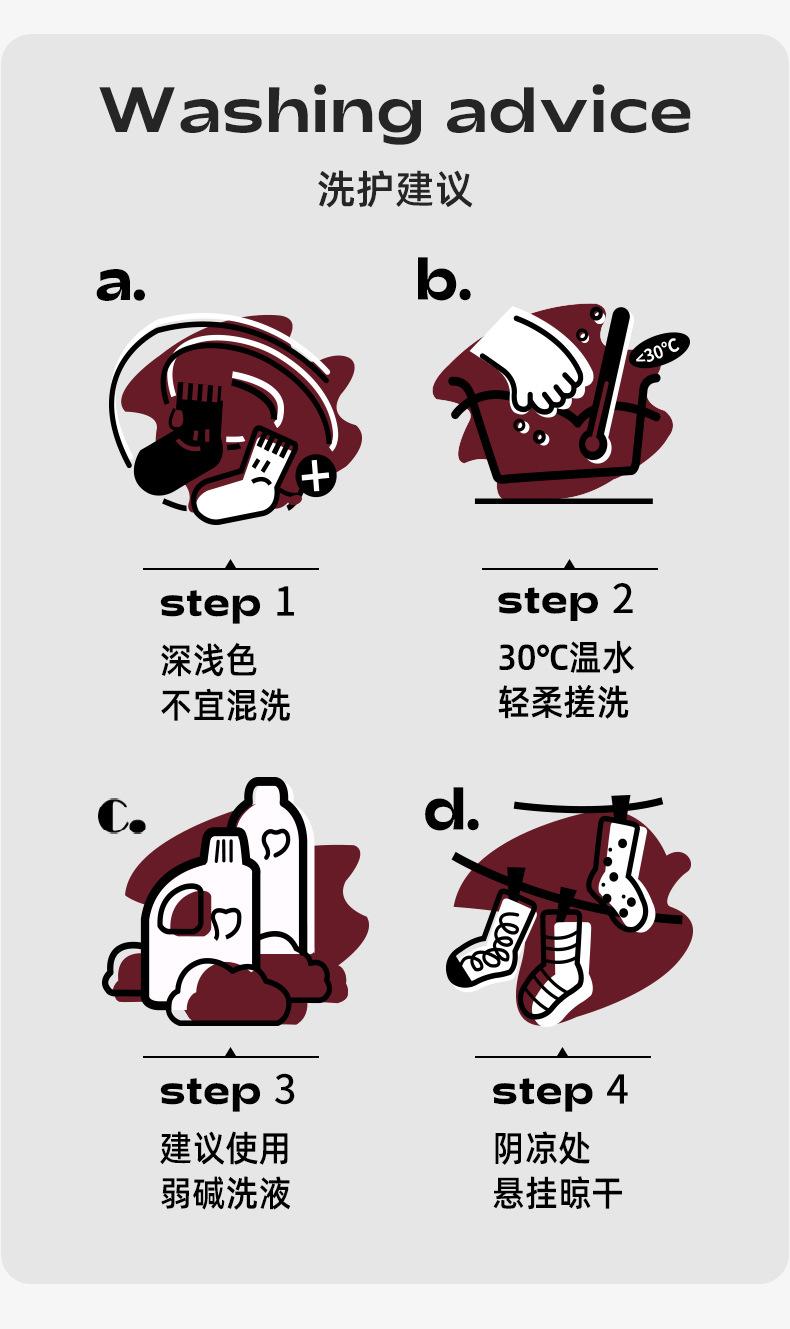 Washing advice
洗护建议

a.

step 1
深浅色
不宜混洗

b.

<30℃

step 2
30℃温水
轻柔搓洗

c.

step 3
建议使用
弱碱洗液

d.

step 4
阴凉处
悬挂晾干