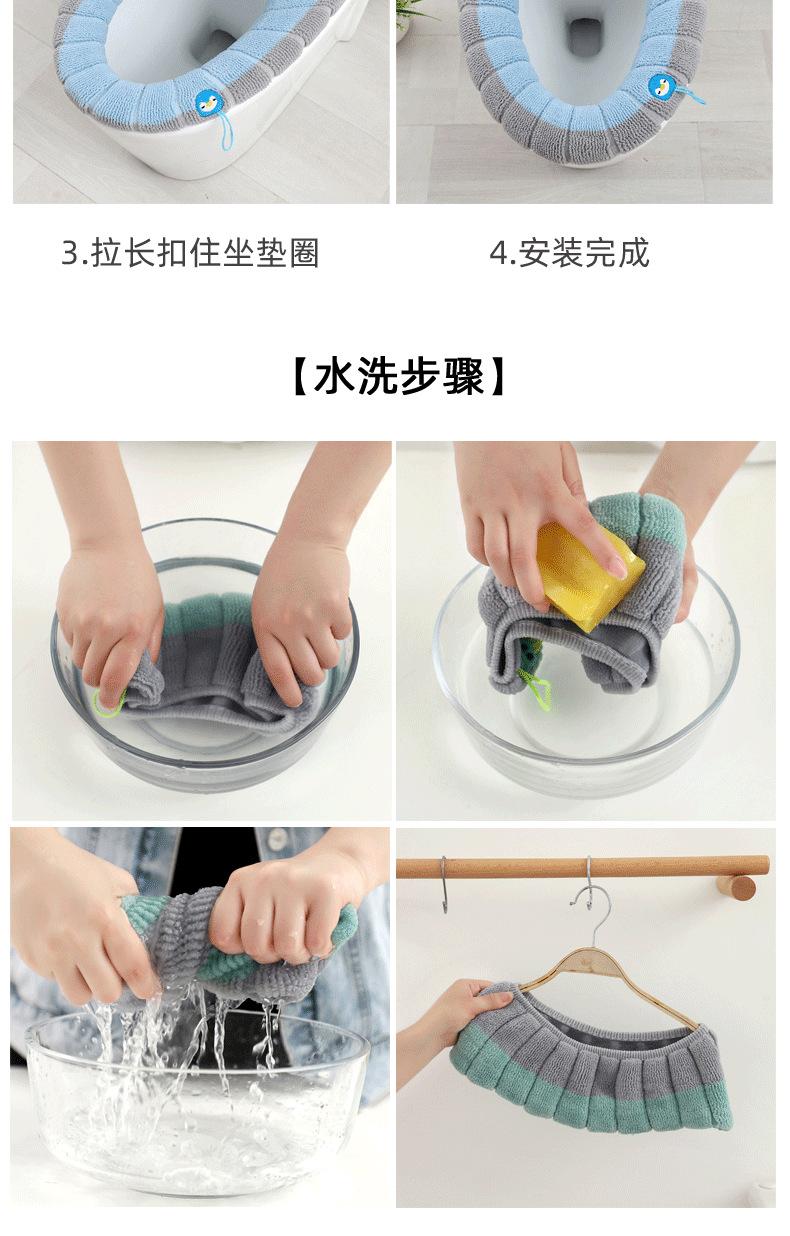 3.拉长扣住坐垫圈

4.安装完成

【水洗步骤】