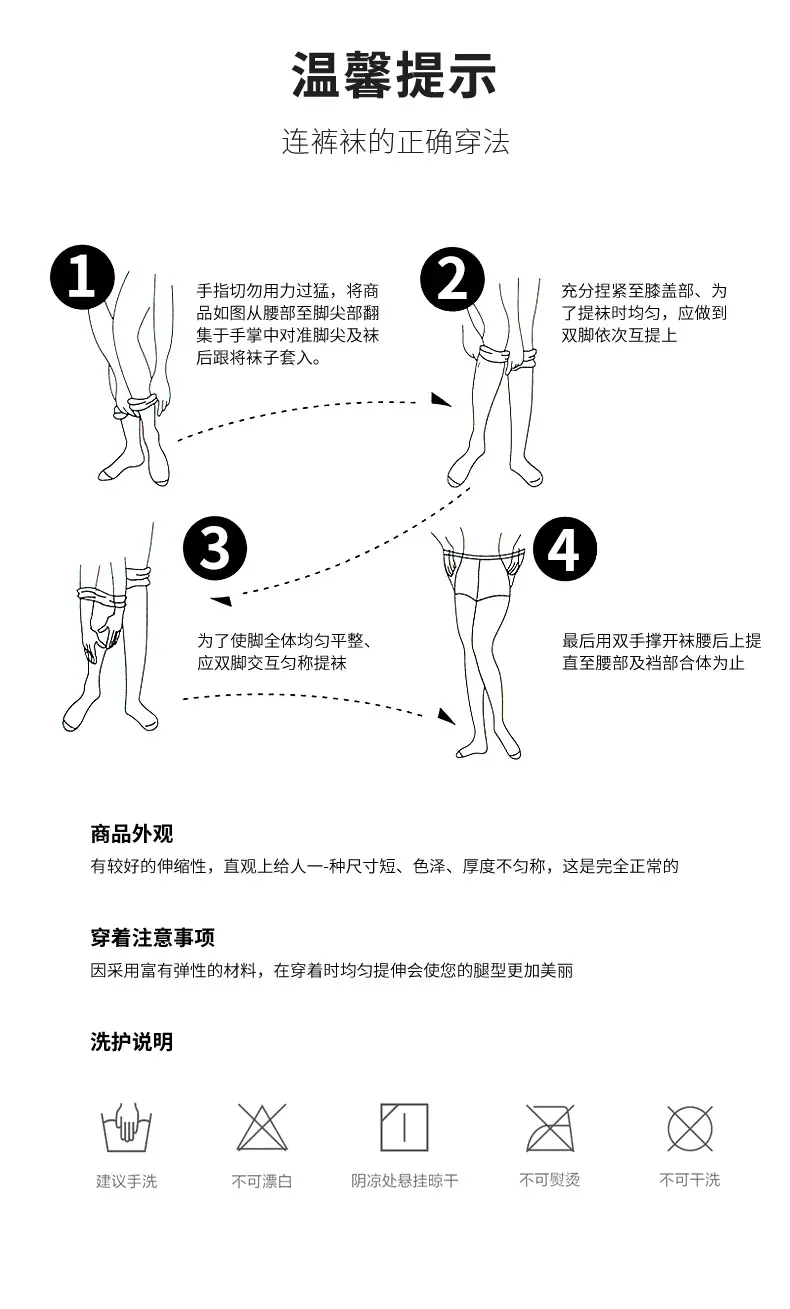 温馨提示

连裤袜的正确穿法

1

手指切勿用力过猛，将商品如图从腰部至脚尖部翻集于手掌中对准脚尖及袜后跟将袜子套入。

2

充分捏紧至膝盖部、为了提袜时均匀，应做到双脚依次互提上

3

为了使脚全体均匀平整、应双脚交互匀称提袜

4

最后用双手撑开袜腰后上提直至腰部及裆部合体为止

商品外观

有较好的伸缩性，直观上给人一-种尺寸短、色泽、厚度不匀称，这是完全正常的

穿着注意事项

因采用富有弹性的材料，在穿着时均匀提伸会使您的腿型更加美丽

洗护说明

建议手洗

不可漂白

阴凉处悬挂晾干

不可熨烫

不可干洗