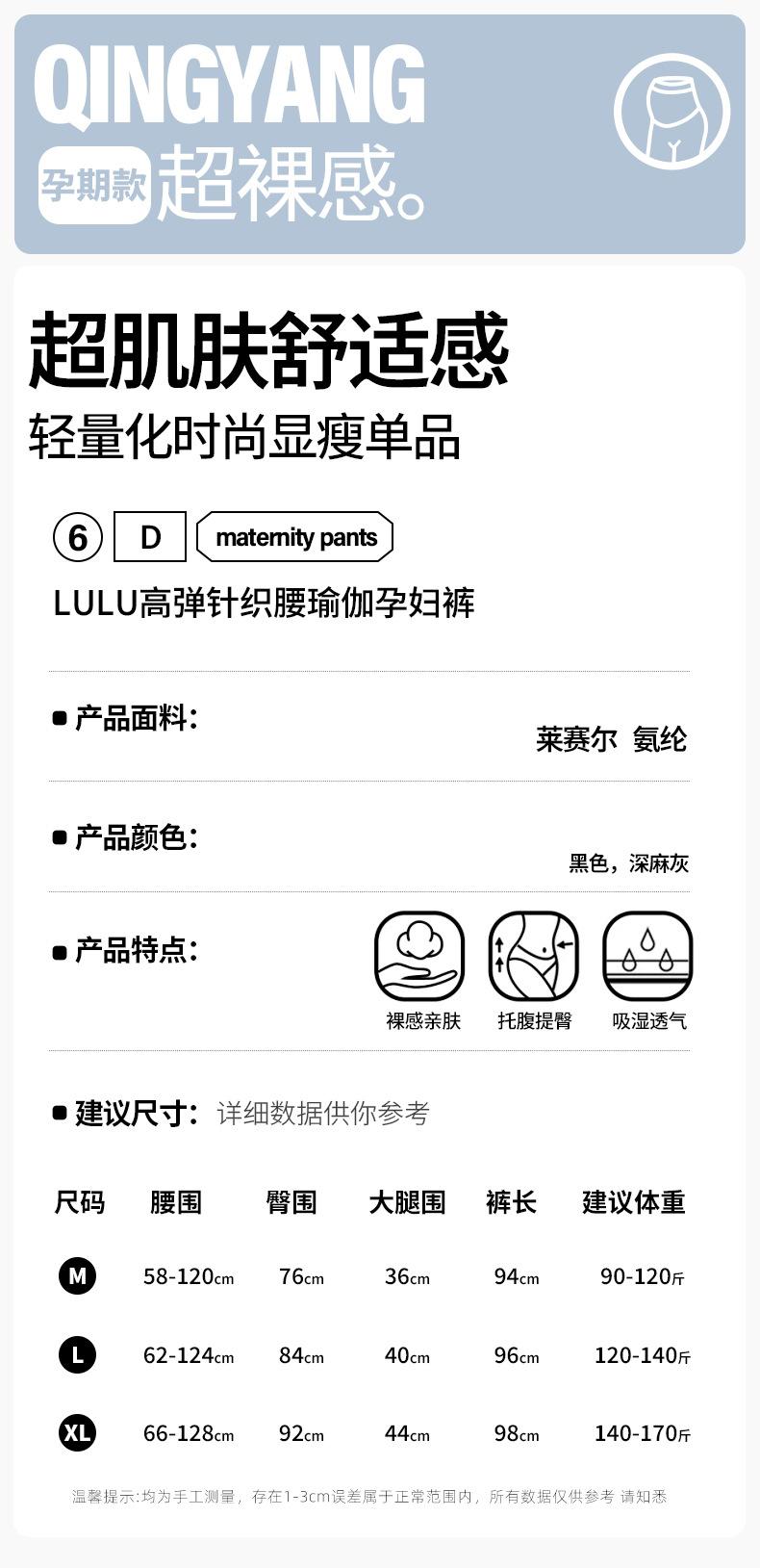 QINGYANG

孕期款 超裸感。

超肌肤舒适感

轻量化时尚显瘦单品

6 D maternity pants

LULU高弹针织腰瑜伽孕妇裤

• 产品面料: 莱赛尔 氨纶

• 产品颜色: 黑色，深麻灰

• 产品特点: 裸感亲肤 托腹提臀 吸湿透气

• 建议尺寸: 详细数据供你参考

| 尺码 | 腰围 | 臀围 | 大腿围 | 裤长 | 建议体重 |
|---|---|---|---|---|---|
| M | 58-120cm | 76cm | 36cm | 94cm | 90-120斤 |
| L | 62-124cm | 84cm | 40cm | 96cm | 120-140斤 |
| XL | 66-128cm | 92cm | 44cm | 98cm | 140-170斤 |

温馨提示:均为手工测量，存在1-3cm误差属于正常范围内，所有数据仅供参考 请知悉