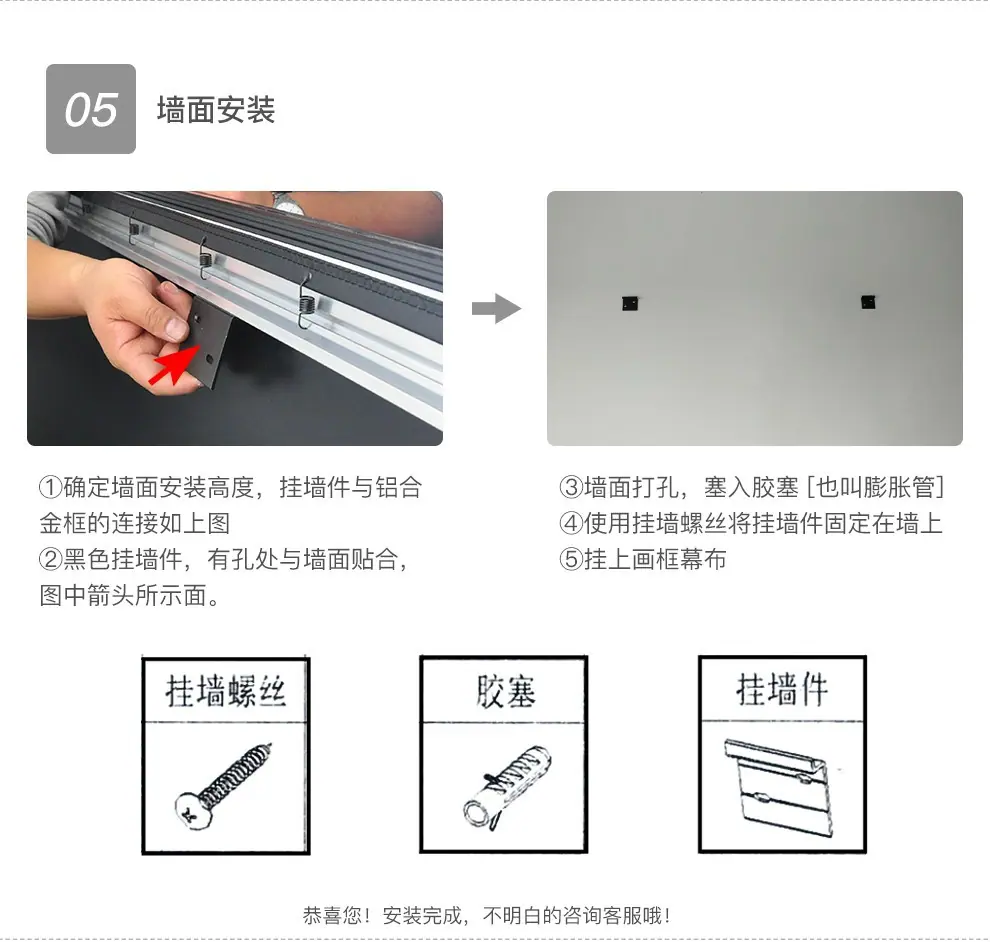 05

墙面安装

①确定墙面安装高度，挂墙件与铝合金框的连接如上图
②黑色挂墙件，有孔处与墙面贴合，图中箭头所示面。

③墙面打孔，塞入胶塞 [也叫膨胀管]
④使用挂墙螺丝将挂墙件固定在墙上
⑤挂上画框幕布

挂墙螺丝

胶塞

挂墙件

恭喜您！安装完成，不明白的咨询客服哦！