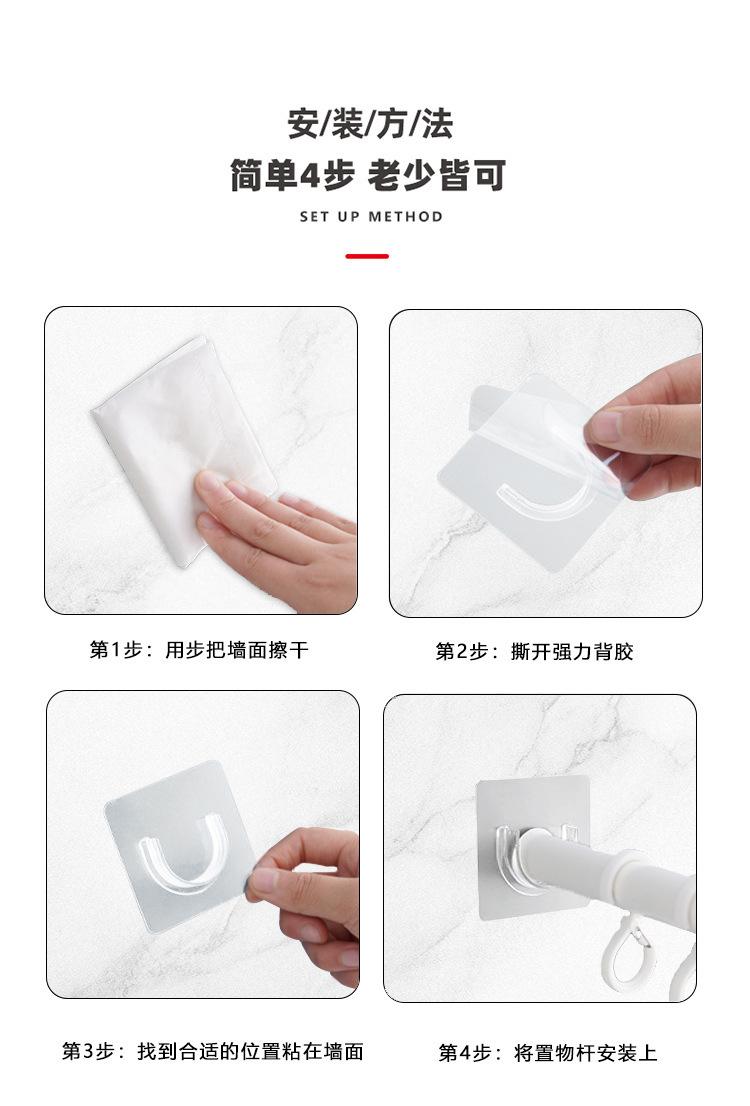 安/装/方/法

简单4步 老少皆可

SET UP METHOD

第1步：用步把墙面擦干

第2步：撕开强力背胶

第3步：找到合适的位置粘在墙面

第4步：将置物杆安装上