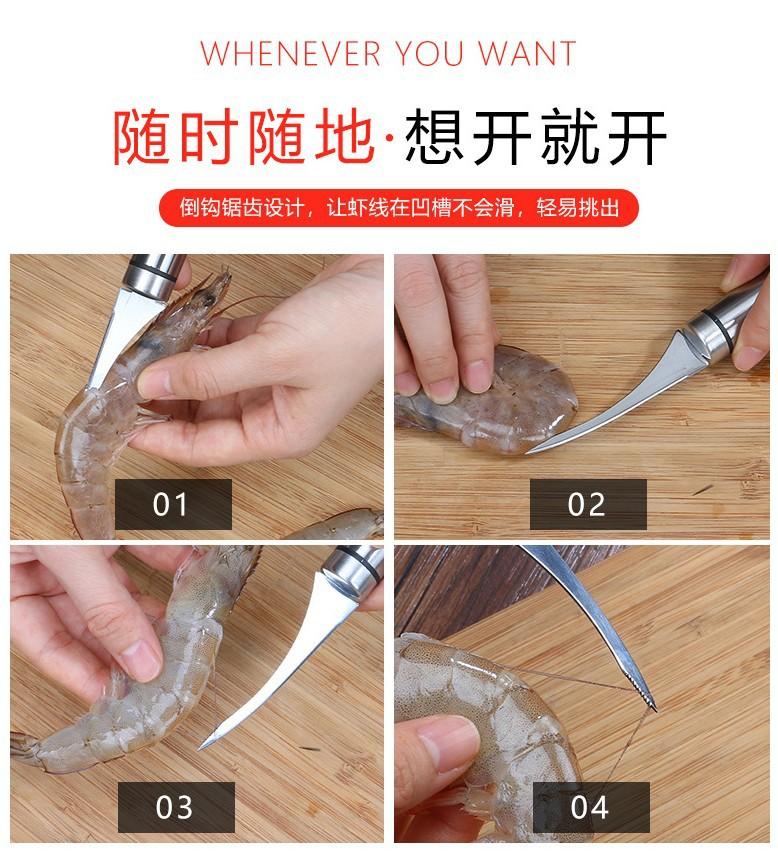 WHENEVER YOU WANT

随时随地·想开就开

倒钩锯齿设计，让虾线在凹槽不会滑，轻易挑出

01

02

03

04