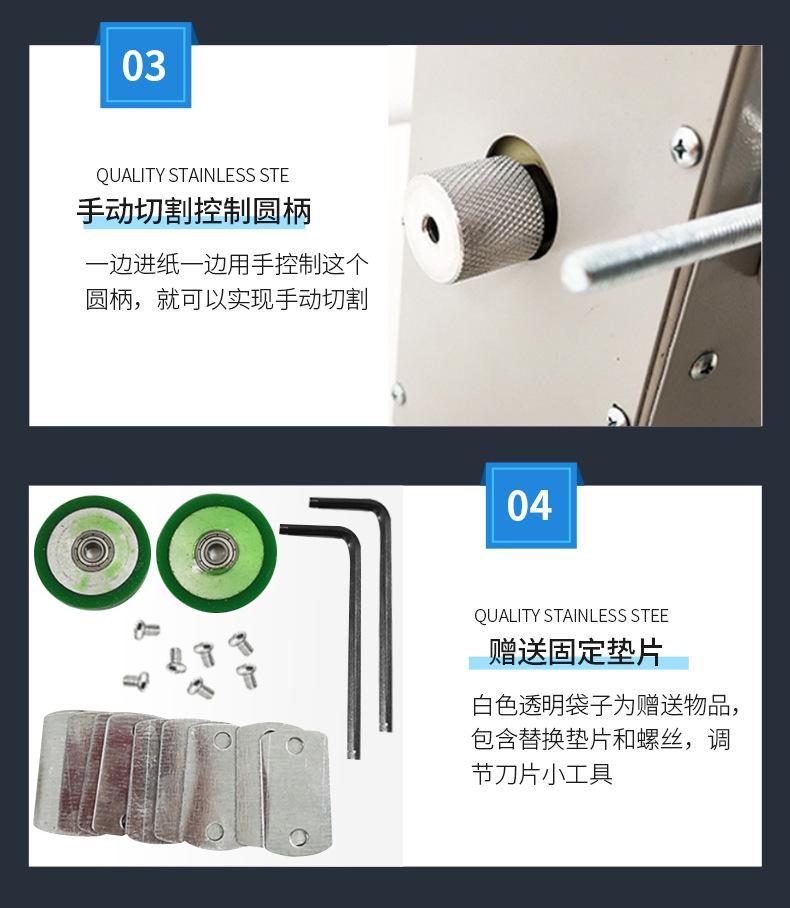 03

QUALITY STAINLESS STE

手动切割控制圆柄

一边进纸一边用手控制这个圆柄，就可以实现手动切割

04

QUALITY STAINLESS STEE

赠送固定垫片

白色透明袋子为赠送物品，包含替换垫片和螺丝，调节刀片小工具