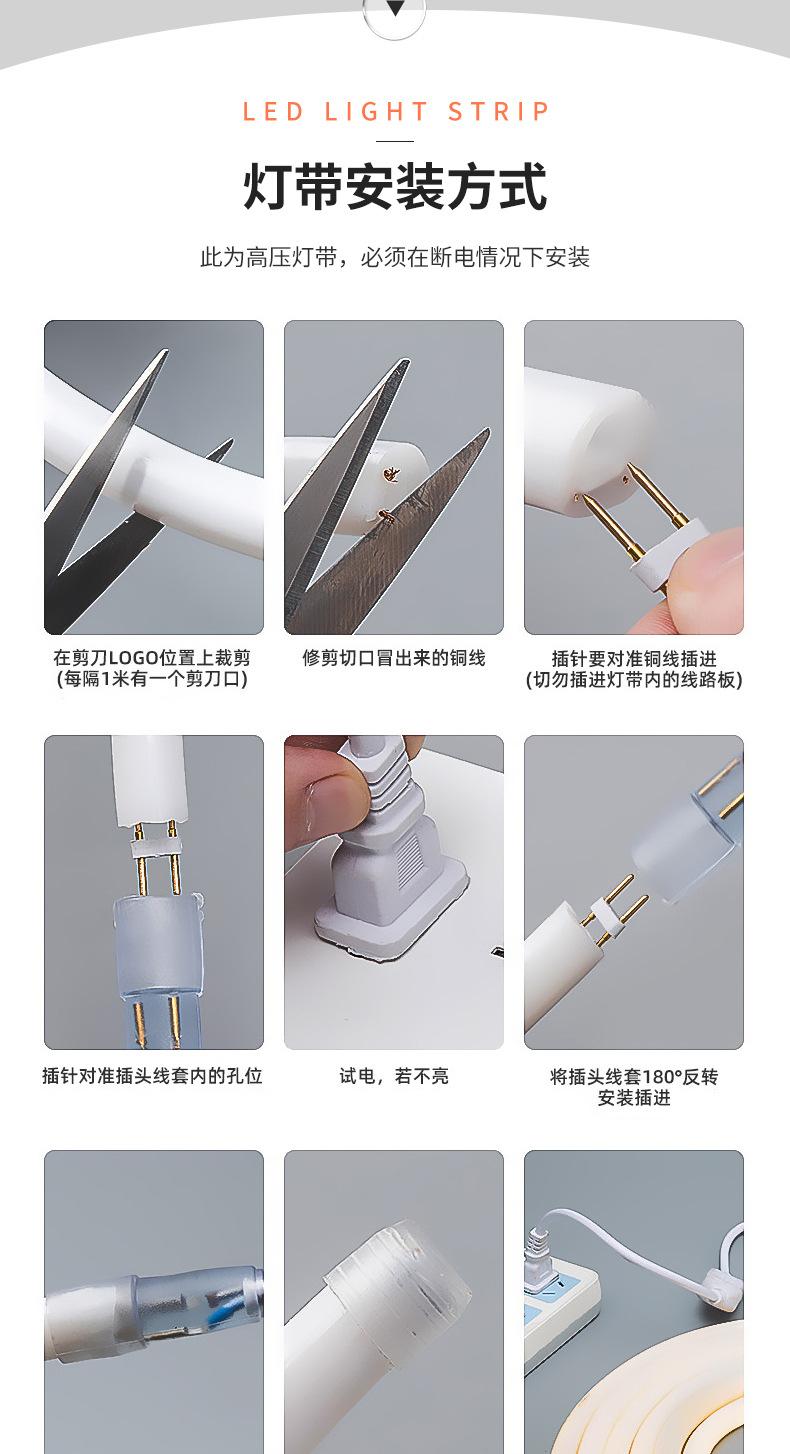 LED LIGHT STRIP

灯带安装方式

此为高压灯带，必须在断电情况下安装

在剪刀LOGO位置上裁剪
(每隔1米有一个剪刀口)

修剪切口冒出来的铜线

插针要对准铜线插进
(切勿插进灯带内的线路板)

插针对准插头线套内的孔位

试电，若不亮

将插头线套180°反转
安装插进