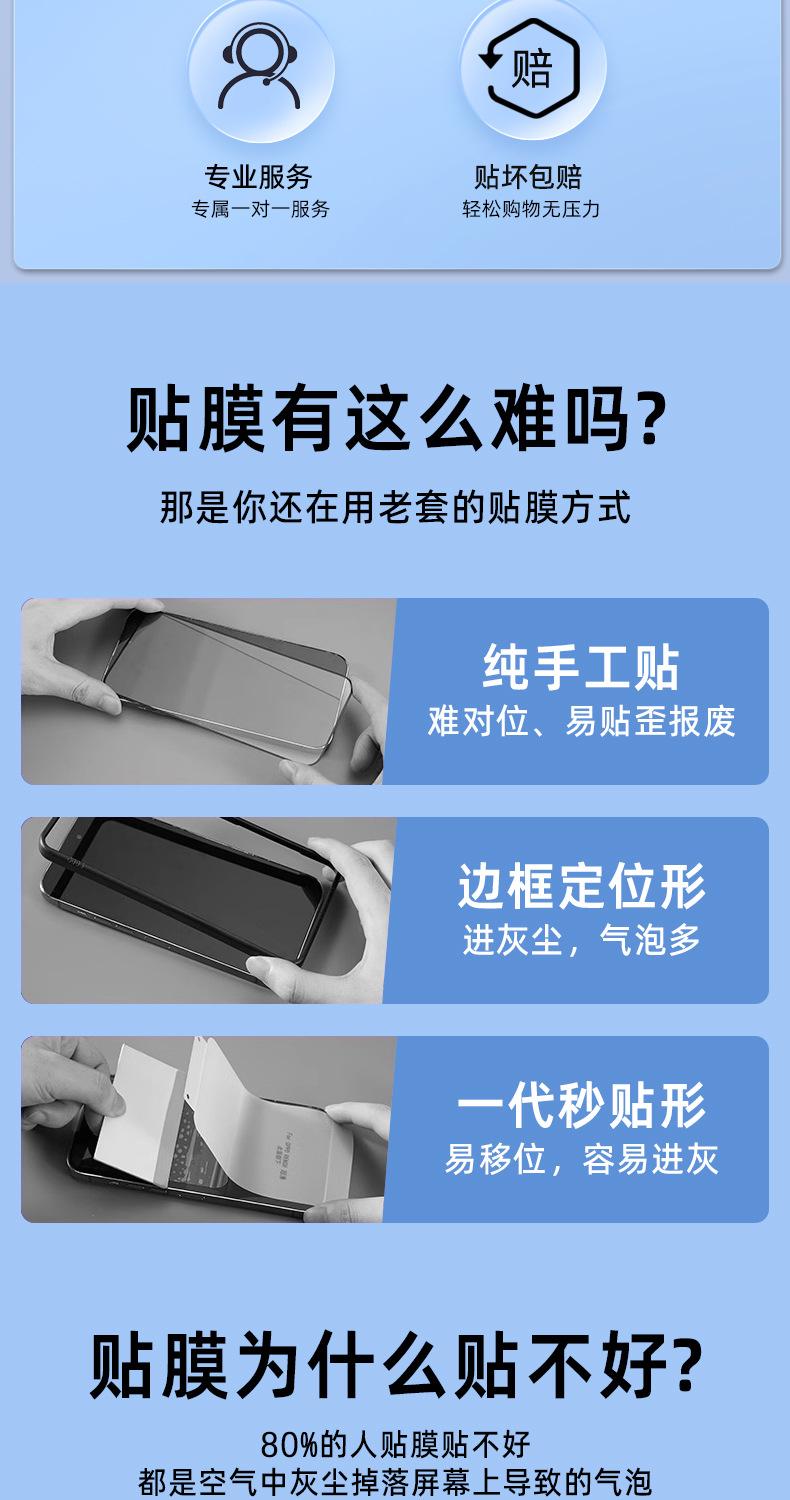 赔

专业服务
专属一对一服务

贴坏包赔
轻松购物无压力

贴膜有这么难吗?
那是你还在用老套的贴膜方式

纯手工贴
难对位、易贴歪报废

边框定位形
进灰尘，气泡多

一代秒贴形
易移位，容易进灰

贴膜为什么贴不好?
80%的人贴膜贴不好
都是空气中灰尘掉落屏幕上导致的气泡