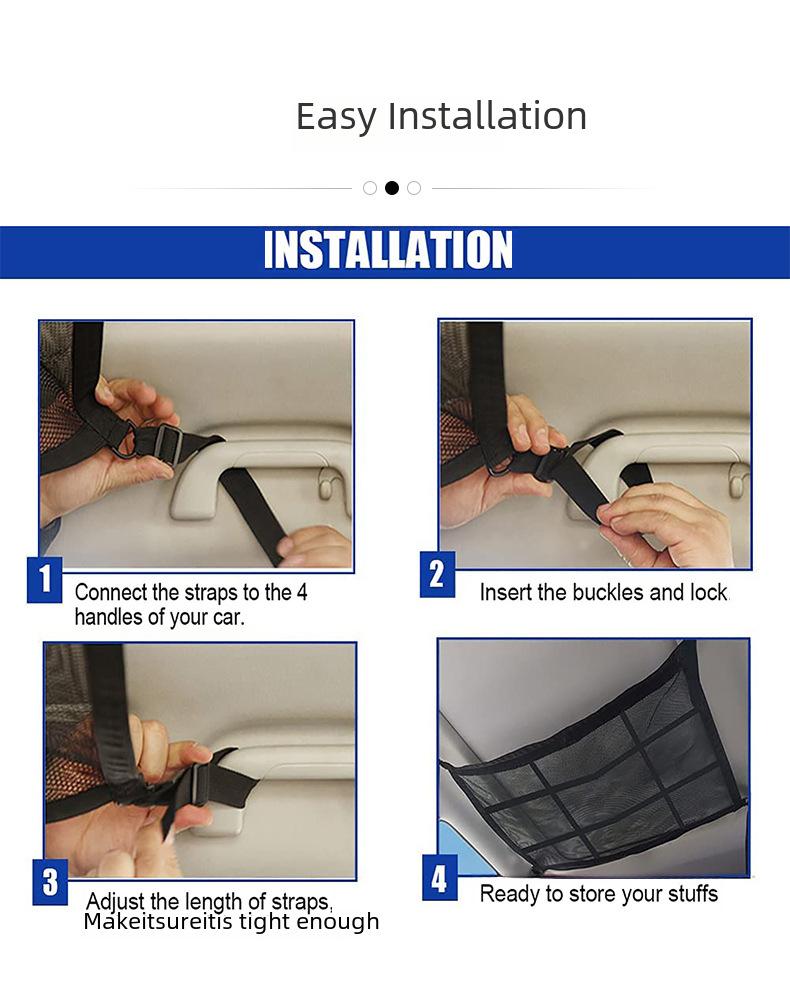 Easy Installation

INSTALLATION

1 Connect the straps to the 4 handles of your car.

2 Insert the buckles and lock.

3 Adjust the length of straps, Makeitsureitis tight enough

4 Ready to store your stuffs