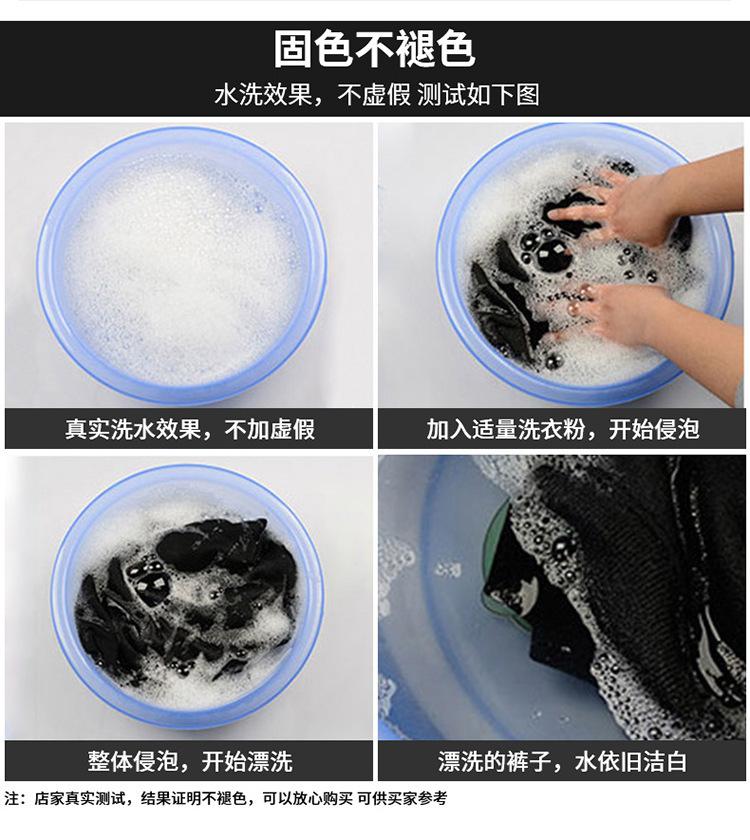 固色不褪色

水洗效果，不虚假 测试如下图

真实洗水效果，不加虚假

加入适量洗衣粉，开始侵泡

整体侵泡，开始漂洗

漂洗的裤子，水依旧洁白

注：店家真实测试，结果证明不褪色，可以放心购买 可供买家参考