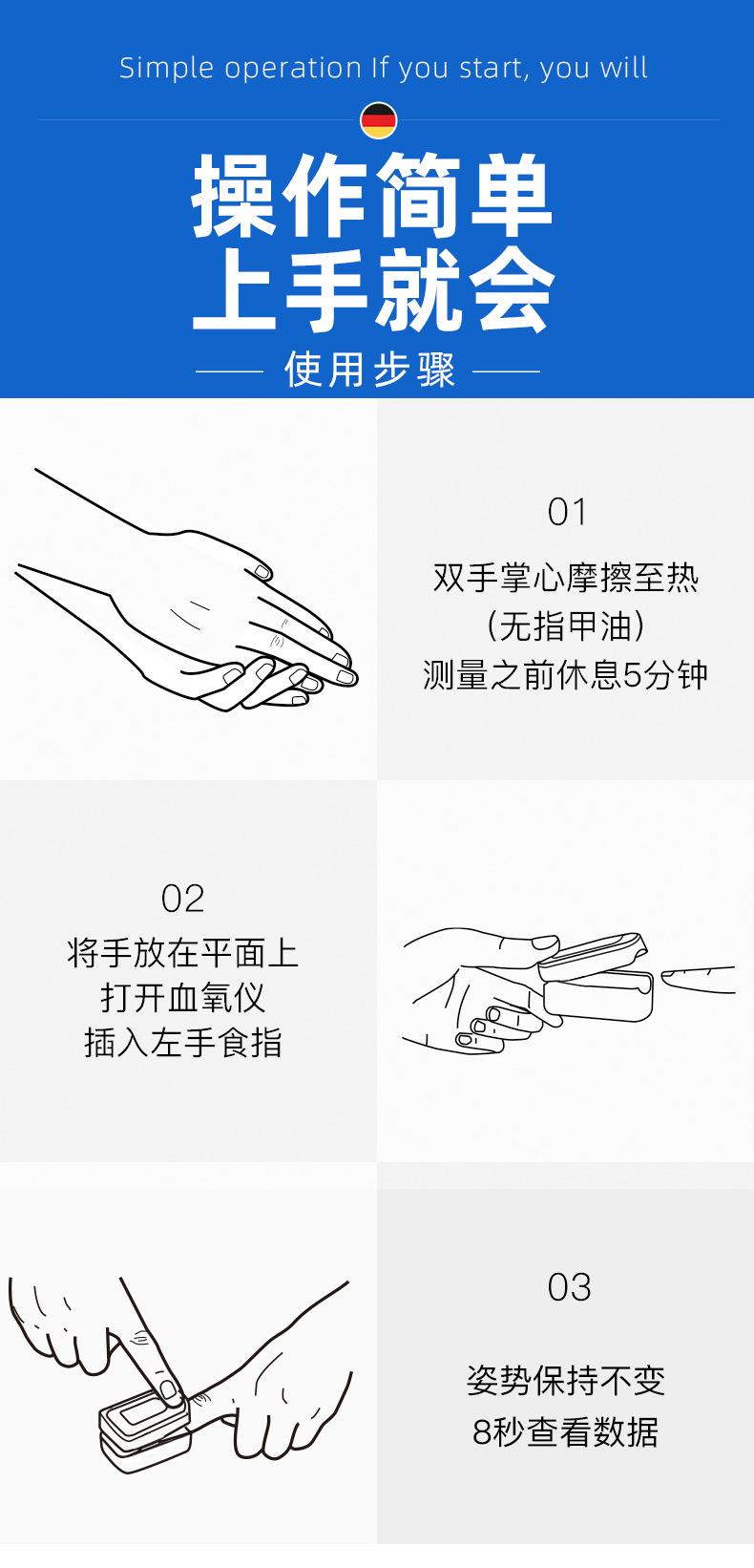 Simple operation If you start, you will

操作简单
上手就会

使用步骤

01
双手掌心摩擦至热
（无指甲油）
测量之前休息5分钟

02
将手放在平面上
打开血氧仪
插入左手食指

03
姿势保持不变
8秒查看数据