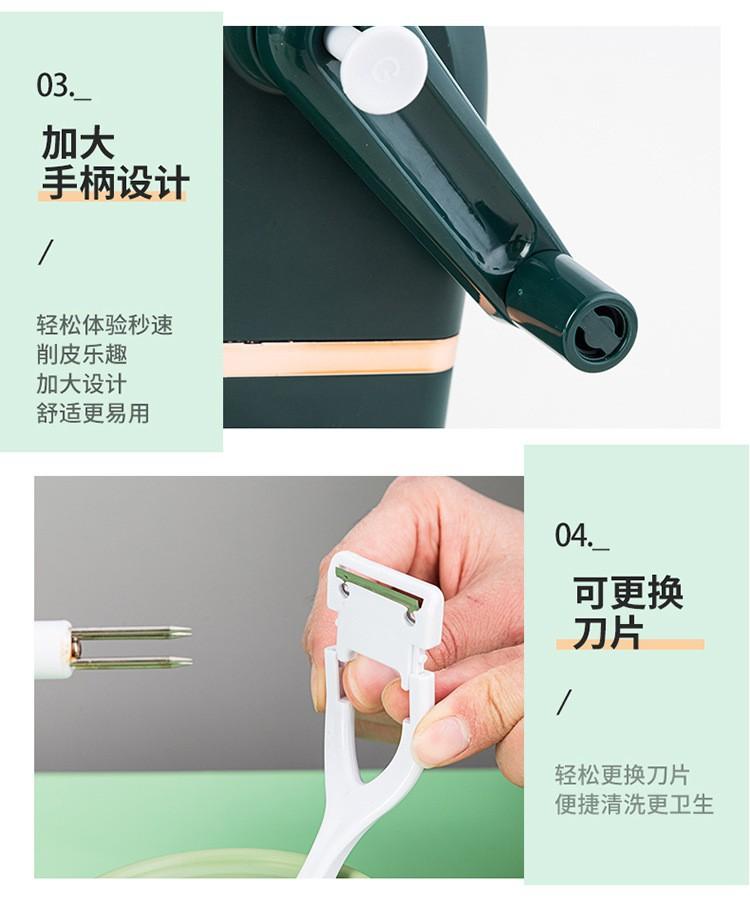 03._

加大
手柄设计

/

轻松体验秒速
削皮乐趣
加大设计
舒适更易用

04._

可更换
刀片

/

轻松更换刀片
便捷清洗更卫生