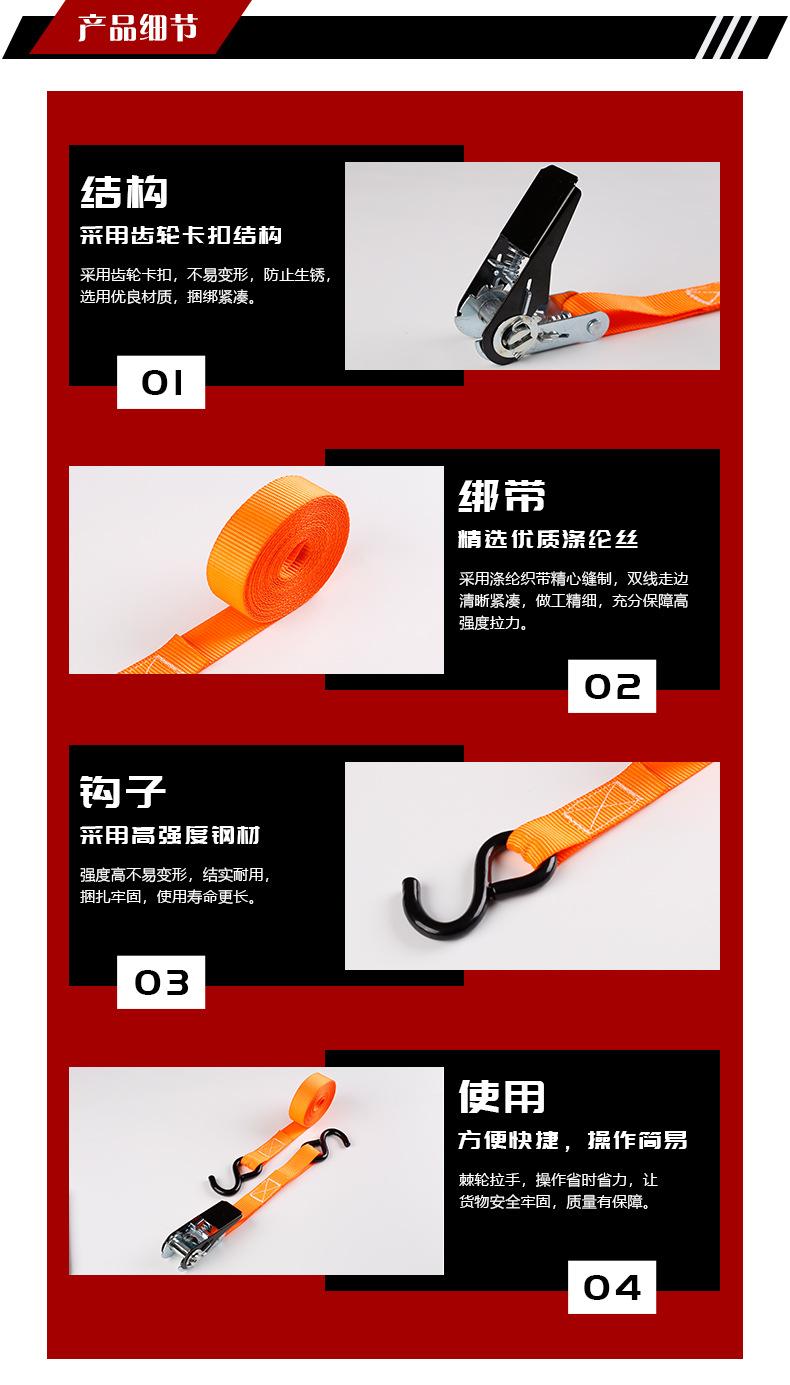 产品细节

结构

采用齿轮卡扣结构

采用齿轮卡扣，不易变形，防止生锈，选用优良材质，捆绑紧凑。

01

绑带

精选优质涤纶丝

采用涤纶织带精心缝制，双线走边清晰紧凑，做工精细，充分保障高强度拉力。

02

钩子

采用高强度钢材

强度高不易变形，结实耐用，捆扎牢固，使用寿命更长。

03

使用

方便快捷，操作简易

棘轮拉手，操作省时省力，让货物安全牢固，质量有保障。

04