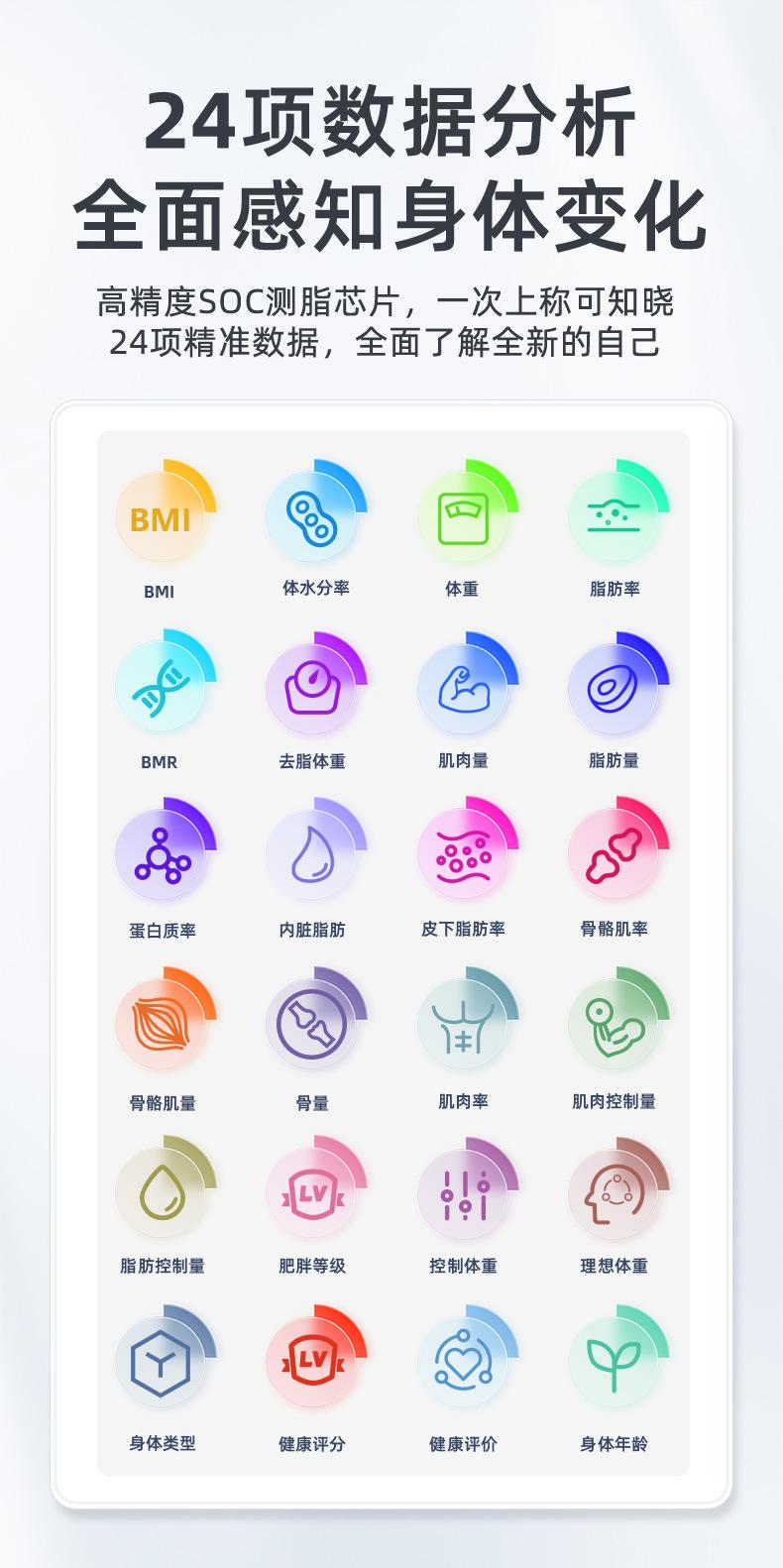 24项数据分析
全面感知身体变化

高精度SOC测脂芯片，一次上称可知晓
24项精准数据，全面了解全新的自己

BMI
BMI

体水分率

体重

脂肪率

BMR

去脂体重

肌肉量

脂肪量

蛋白质率

内脏脂肪

皮下脂肪率

骨骼肌率

骨骼肌量

骨量

肌肉率

肌肉控制量

脂肪控制量

LV
肥胖等级

控制体重

理想体重

身体类型

LV
健康评分

健康评价

身体年龄