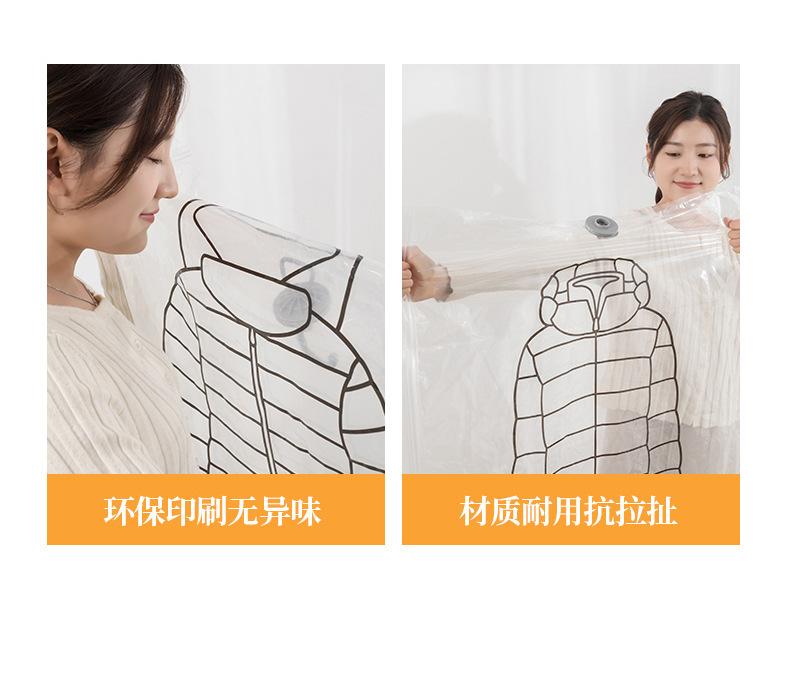 环保印刷无异味

材质耐用抗拉扯