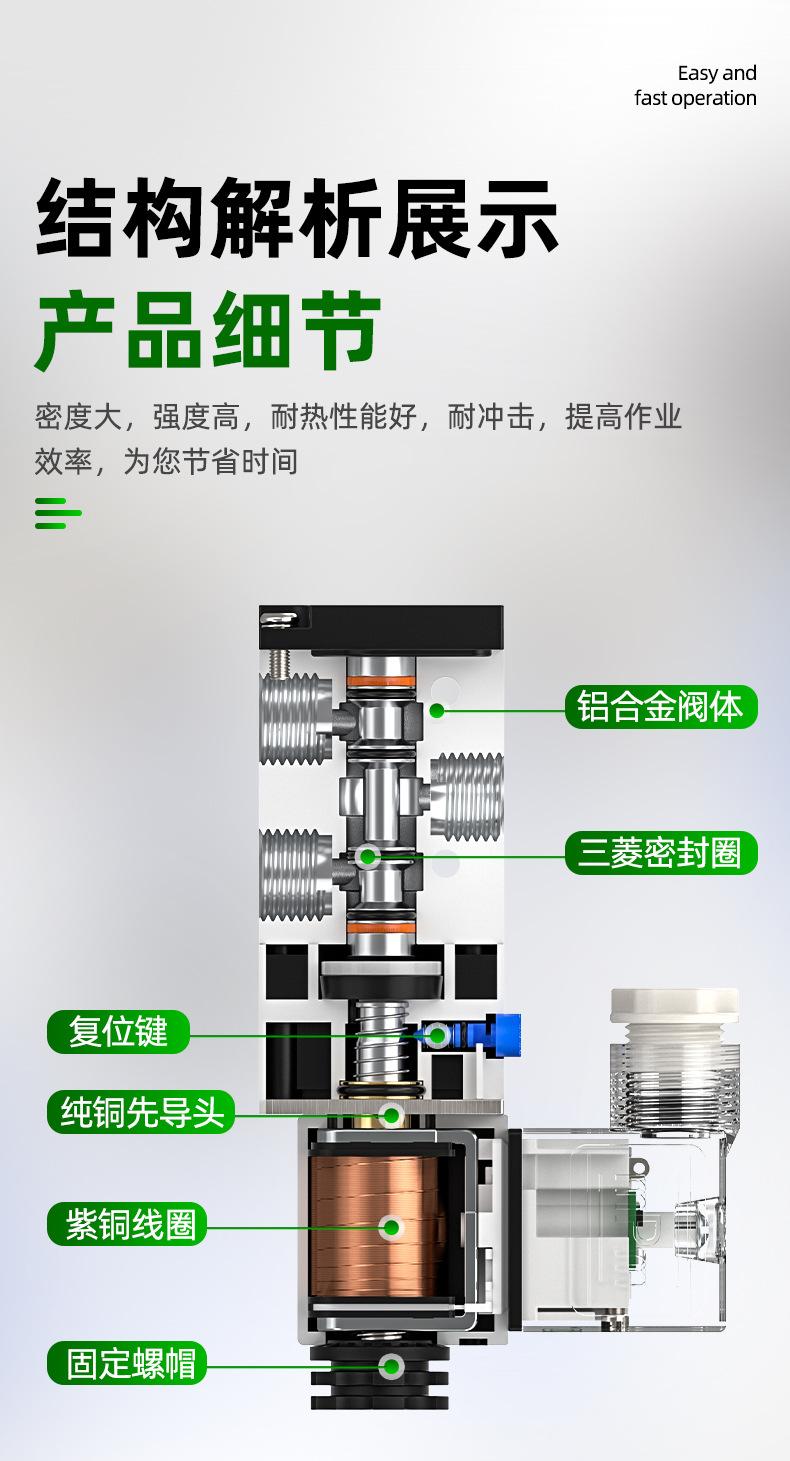 Easy and fast operation

结构解析展示

产品细节

密度大，强度高，耐热性能好，耐冲击，提高作业效率，为您节省时间

铝合金阀体

三菱密封圈

复位键

纯铜先导头

紫铜线圈

固定螺帽