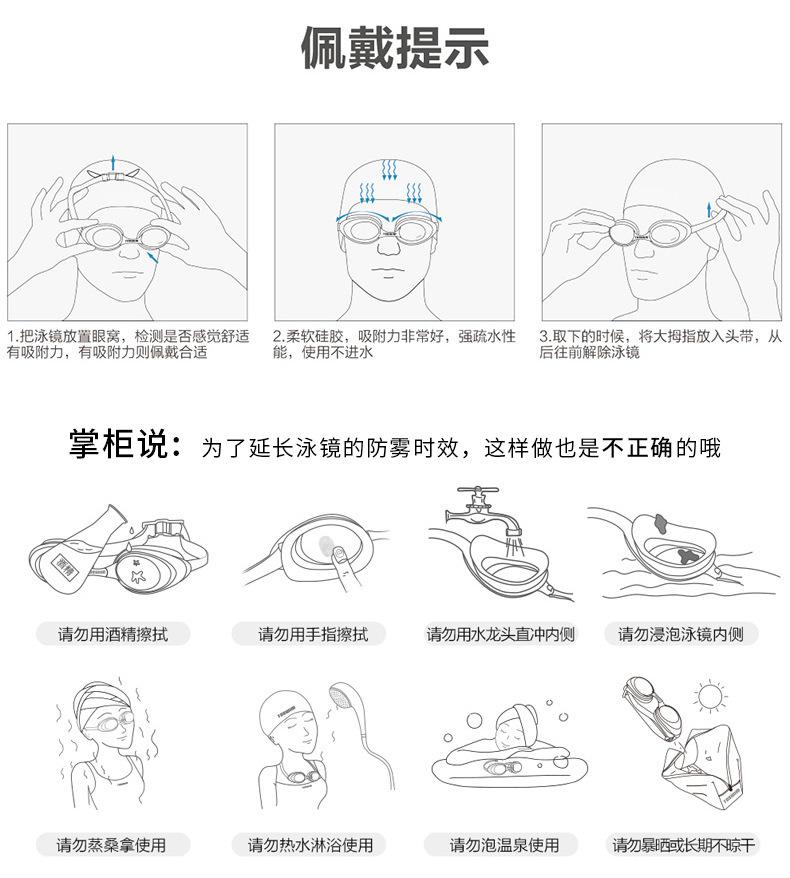 佩戴提示

1.把泳镜放置眼窝，检测是否感觉舒适有吸附力，有吸附力则佩戴合适

2.柔软硅胶，吸附力非常好，强疏水性能，使用不进水

3.取下的时候，将大拇指放入头带，从后往前解除泳镜

掌柜说：为了延长泳镜的防雾时效，这样做也是不正确的哦

酒精

请勿用酒精擦拭

请勿用手指擦拭

请勿用水龙头直冲内侧

请勿浸泡泳镜内侧

请勿蒸桑拿使用

请勿热水淋浴使用

请勿泡温泉使用

请勿暴晒或长期不晾干