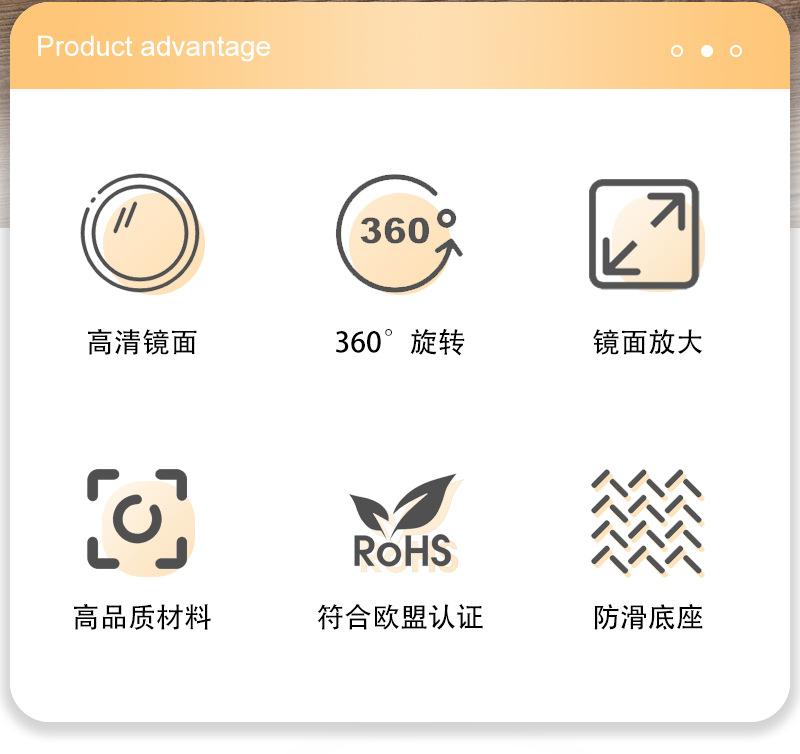 Product advantage

360°

高清镜面

360°旋转

镜面放大

RoHS

高品质材料

符合欧盟认证

防滑底座