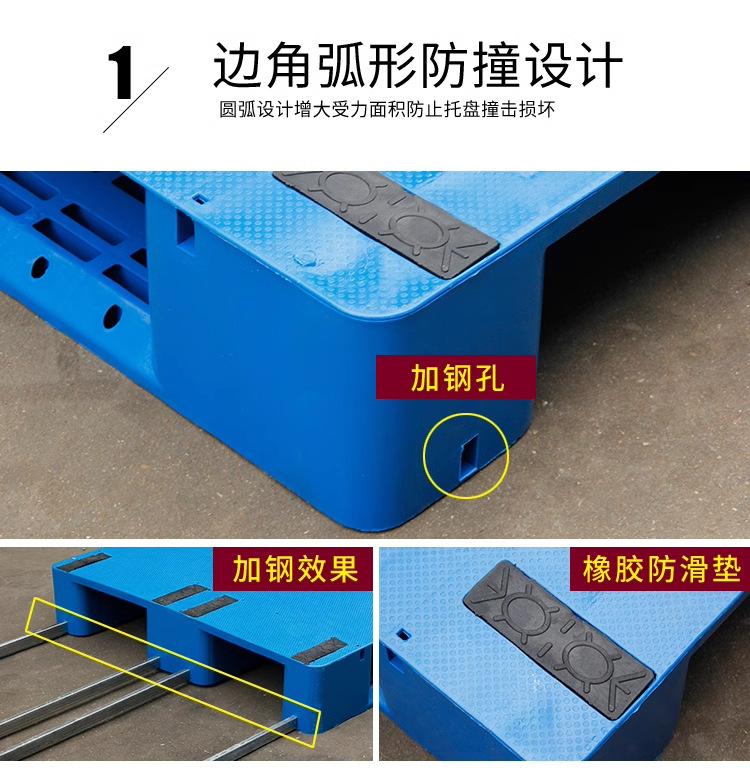 1 边角弧形防撞设计

圆弧设计增大受力面积防止托盘撞击损坏

加钢孔

加钢效果

橡胶防滑垫