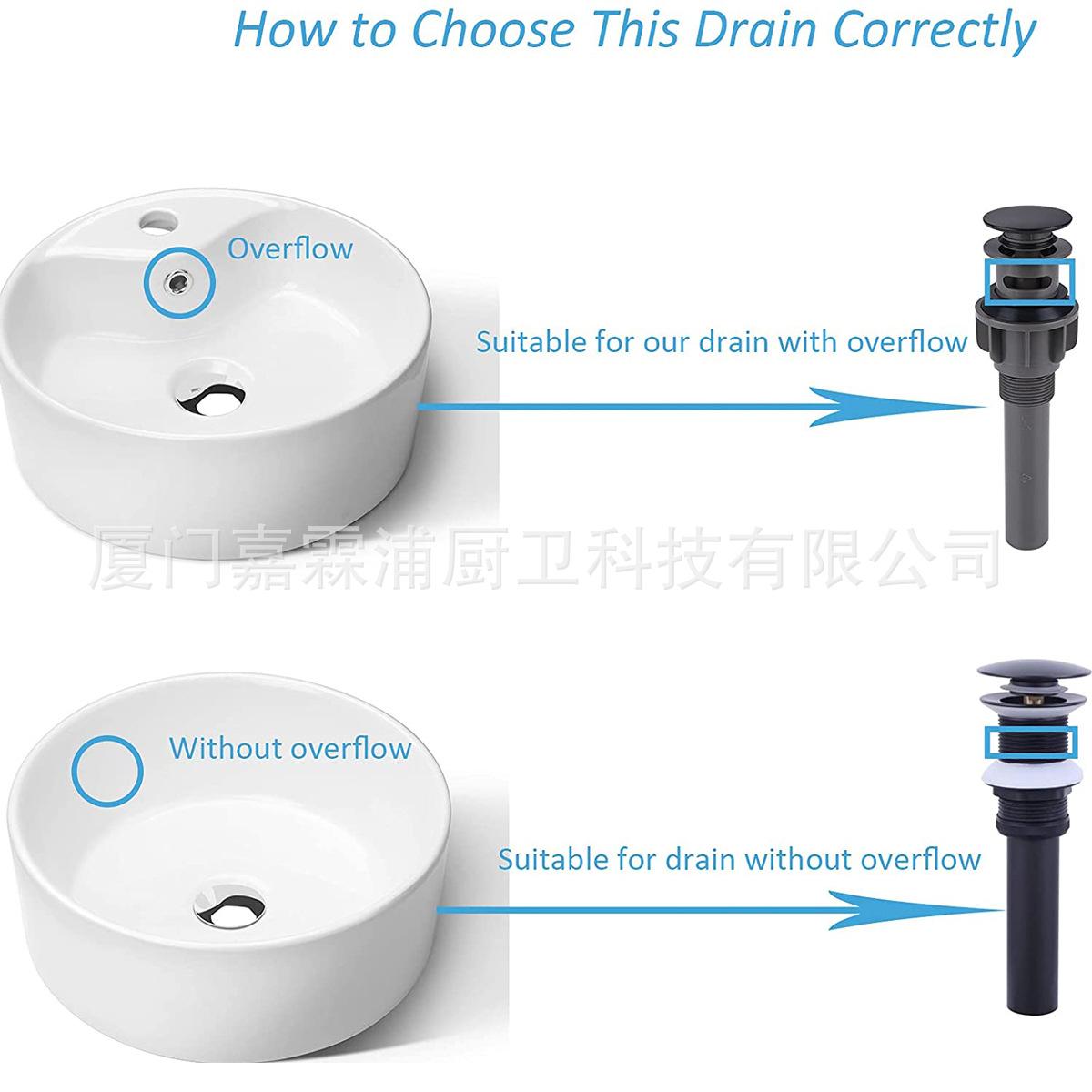 How to Choose This Drain Correctly

Overflow

Suitable for our drain with overflow

厦门嘉霖浦厨卫科技有限公司

Without overflow

Suitable for drain without overflow