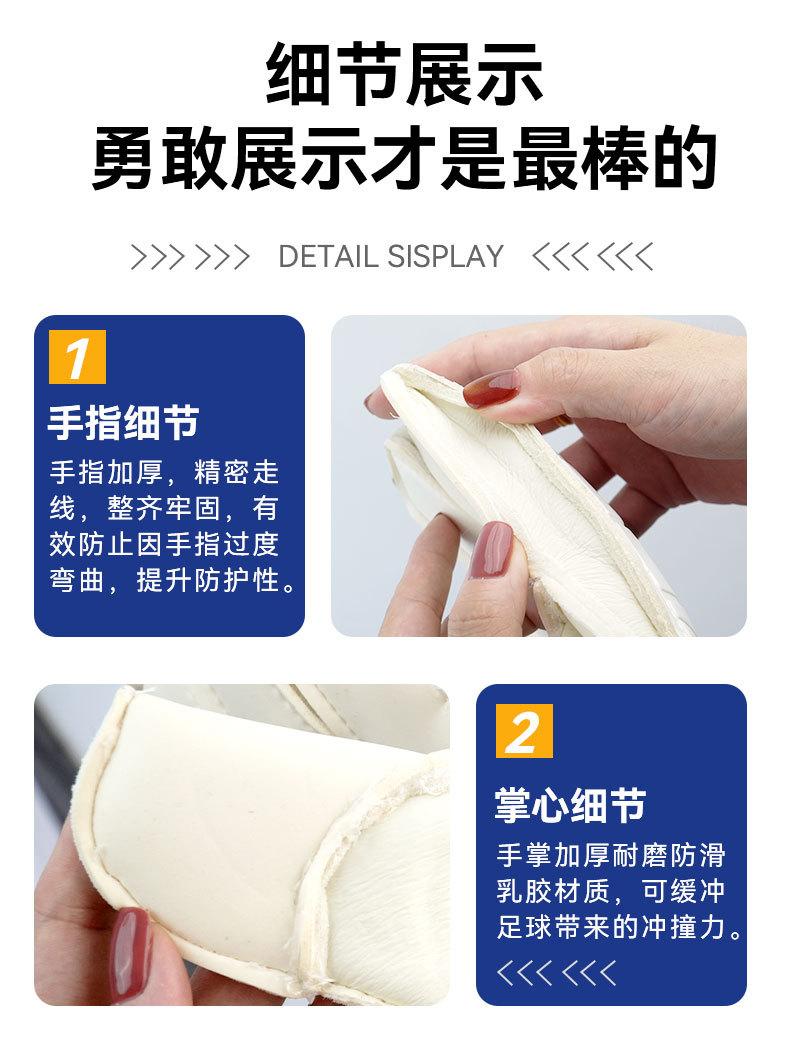 细节展示
勇敢展示才是最棒的

>>> >>> DETAIL SISPLAY <<< <<<

1
手指细节
手指加厚，精密走线，整齐牢固，有效防止因手指过度弯曲，提升防护性。

2
掌心细节
手掌加厚耐磨防滑乳胶材质，可缓冲足球带来的冲撞力。
<<< <<<