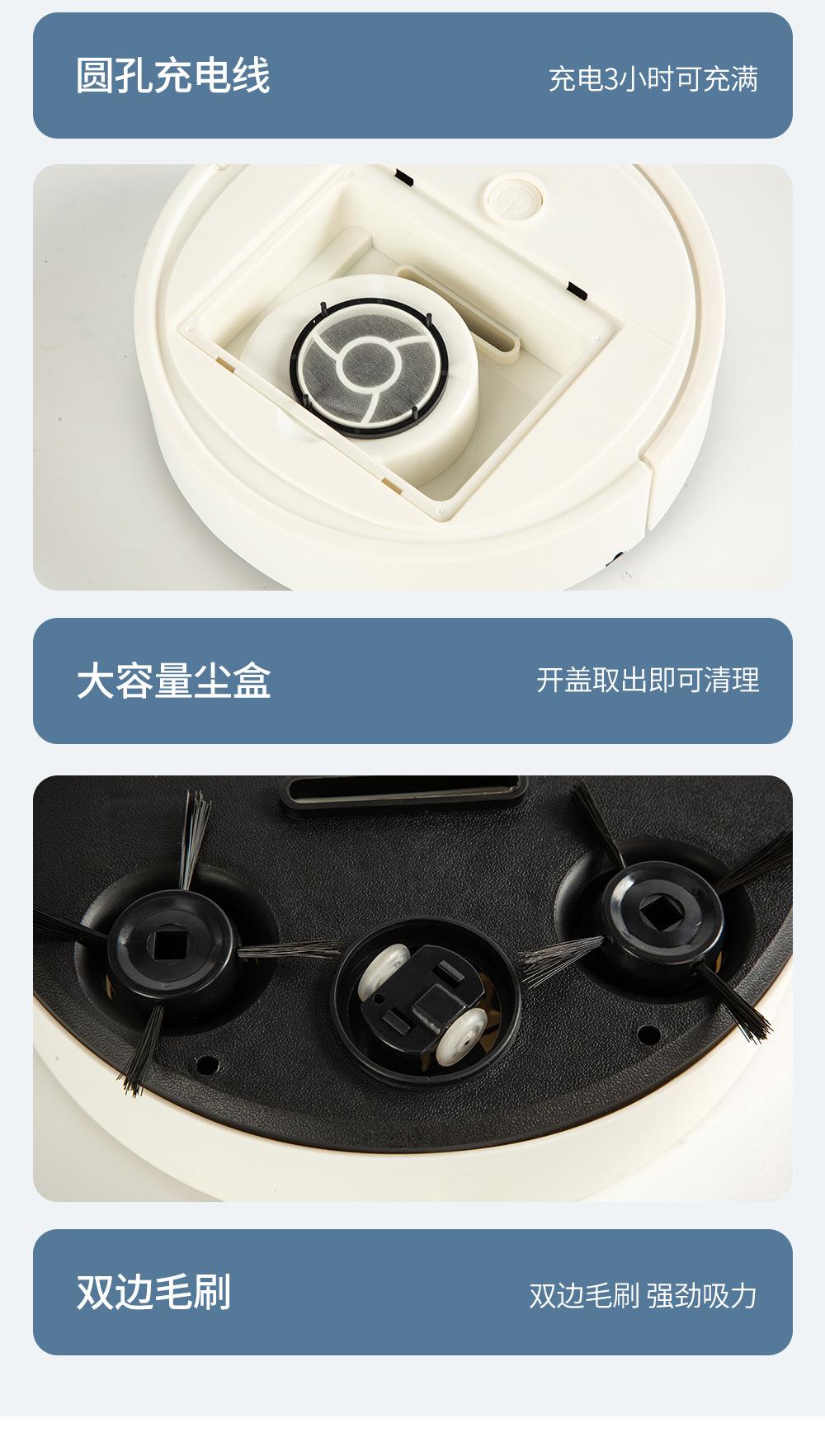 圆孔充电线

充电3小时可充满

大容量尘盒

开盖取出即可清理

双边毛刷

双边毛刷 强劲吸力