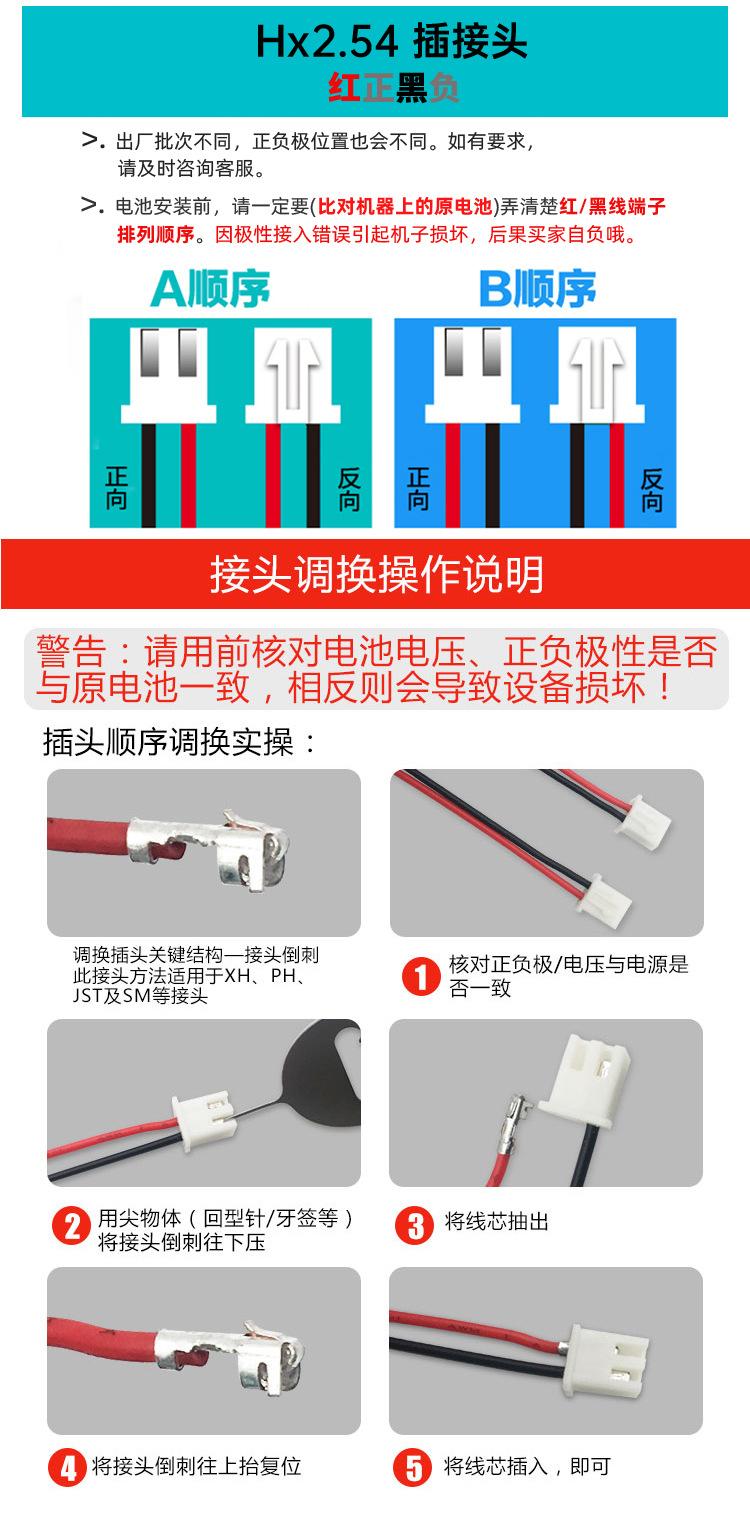 Hx2.54 插接头
红正黑负

>. 出厂批次不同，正负极位置也会不同。如有要求，请及时咨询客服。

>. 电池安装前，请一定要(比对机器上的原电池)弄清楚红/黑线端子排列顺序。因极性接入错误引起机子损坏，后果买家自负哦。

A顺序

正向

反向

B顺序

正向

反向

接头调换操作说明

警告：请用前核对电池电压、正负极性是否与原电池一致，相反则会导致设备损坏！

插头顺序调换实操：

调换插头关键结构—接头倒刺
此接头方法适用于XH、PH、JST及SM等接头

1 核对正负极/电压与电源是否一致

2 用尖物体（回型针/牙签等）将接头倒刺往下压

3 将线芯抽出

4 将接头倒刺往上抬复位

5 将线芯插入，即可