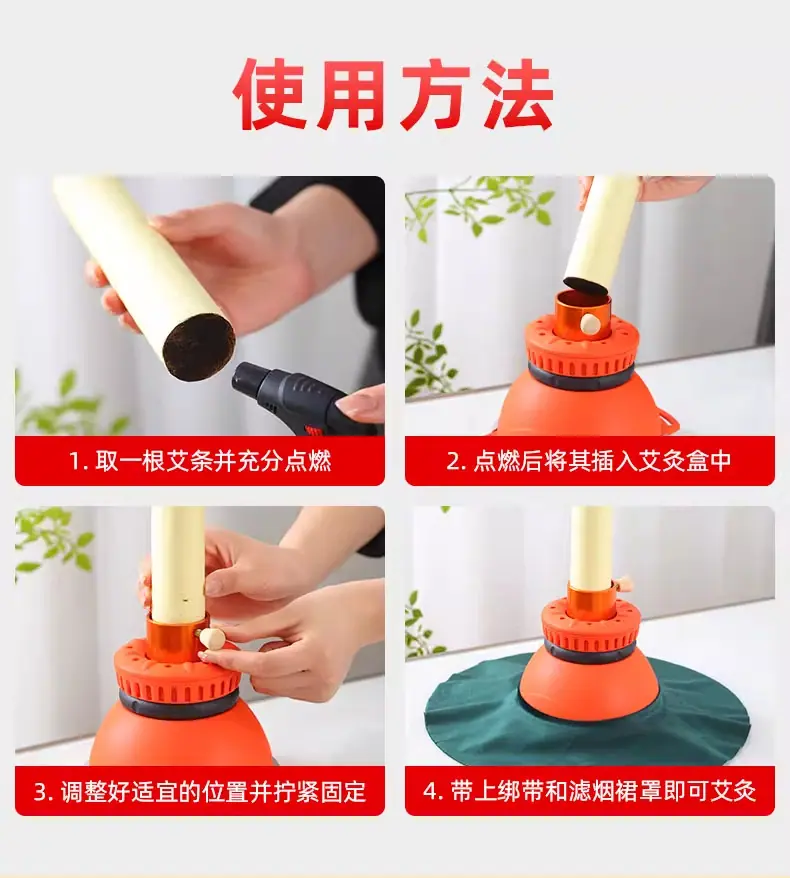 使用方法

1. 取一根艾条并充分点燃

2. 点燃后将其插入艾灸盒中

3. 调整好适宜的位置并拧紧固定

4. 带上绑带和滤烟裙罩即可艾灸