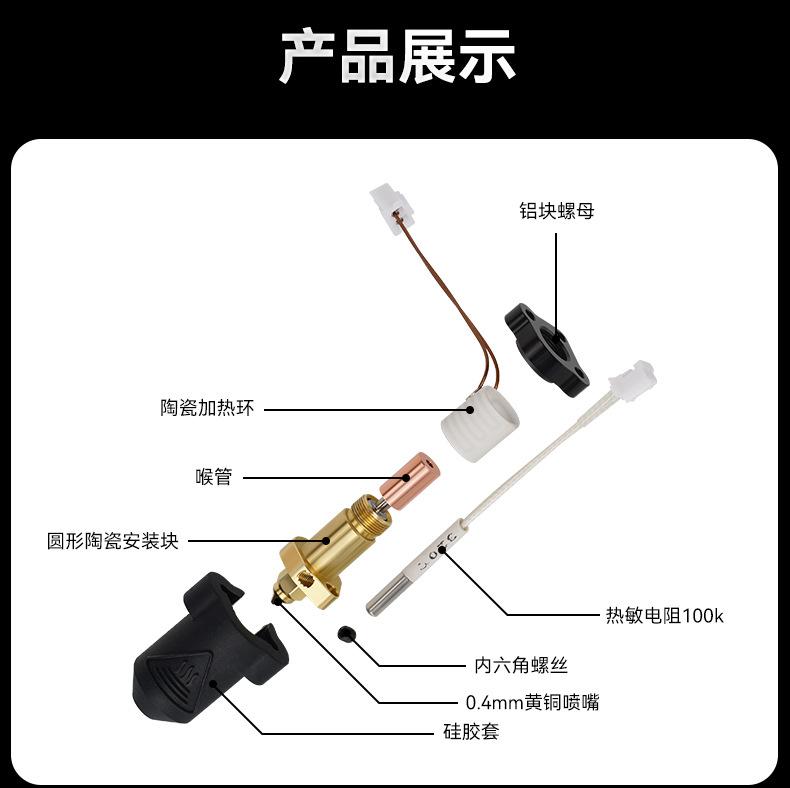 产品展示

铝块螺母

陶瓷加热环

喉管

圆形陶瓷安装块

热敏电阻100k

内六角螺丝

0.4mm黄铜喷嘴

硅胶套