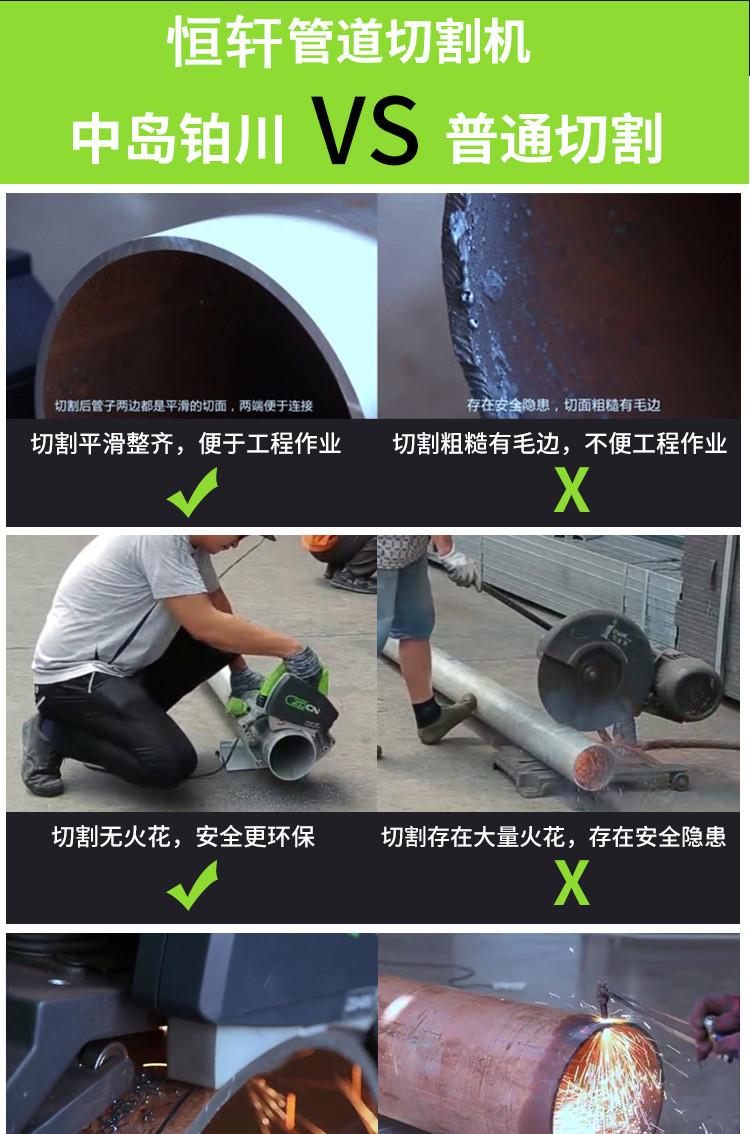 恒轩管道切割机

中岛铂川 VS 普通切割

切割后管子两边都是平滑的切面，两端便于连接

存在安全隐患，切面粗糙有毛边

切割平滑整齐，便于工程作业

切割粗糙有毛边，不便工程作业

X

切割无火花，安全更环保

切割存在大量火花，存在安全隐患

X