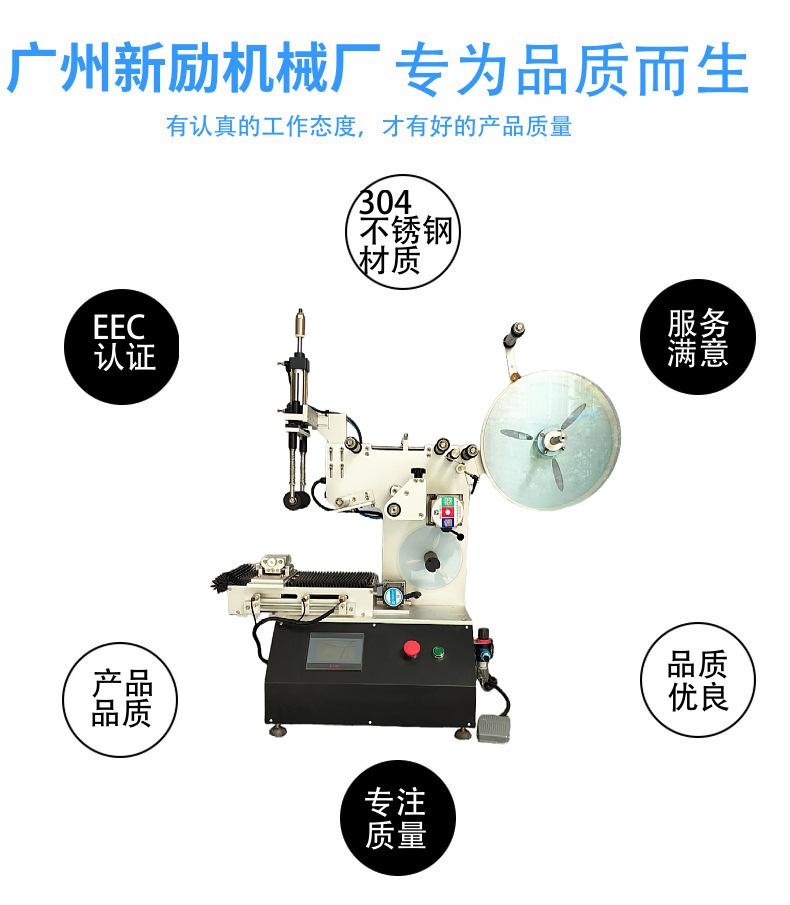 广州新励机械厂 专为品质而生

有认真的工作态度，才有好的产品质量

304
不锈钢
材质

EEC
认证

服务
满意

产品
品质

品质
优良

专注
质量