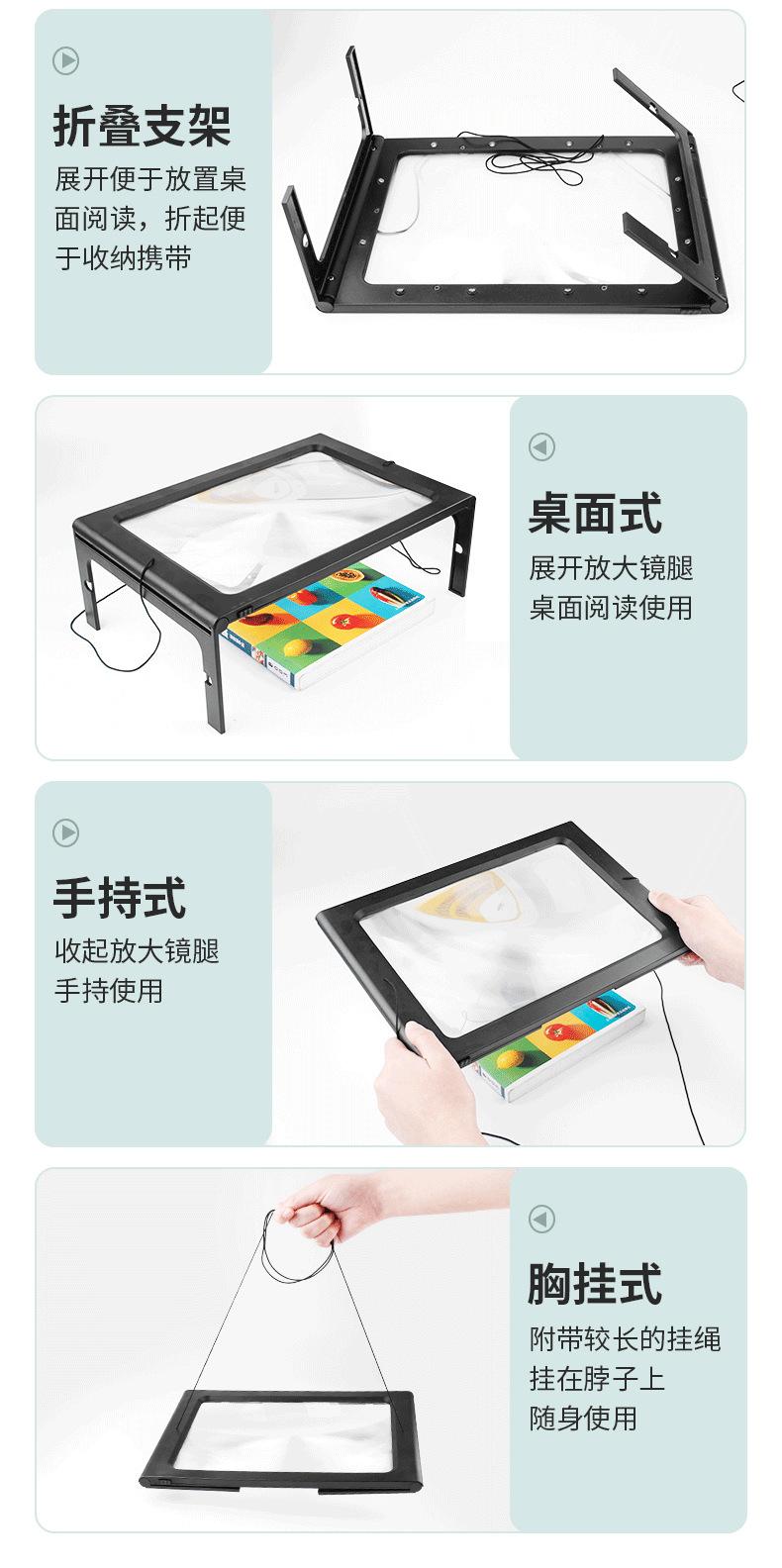 折叠支架
展开便于放置桌面阅读，折起便于收纳携带

桌面式
展开放大镜腿
桌面阅读使用

手持式
收起放大镜腿
手持使用

胸挂式
附带较长的挂绳
挂在脖子上
随身使用