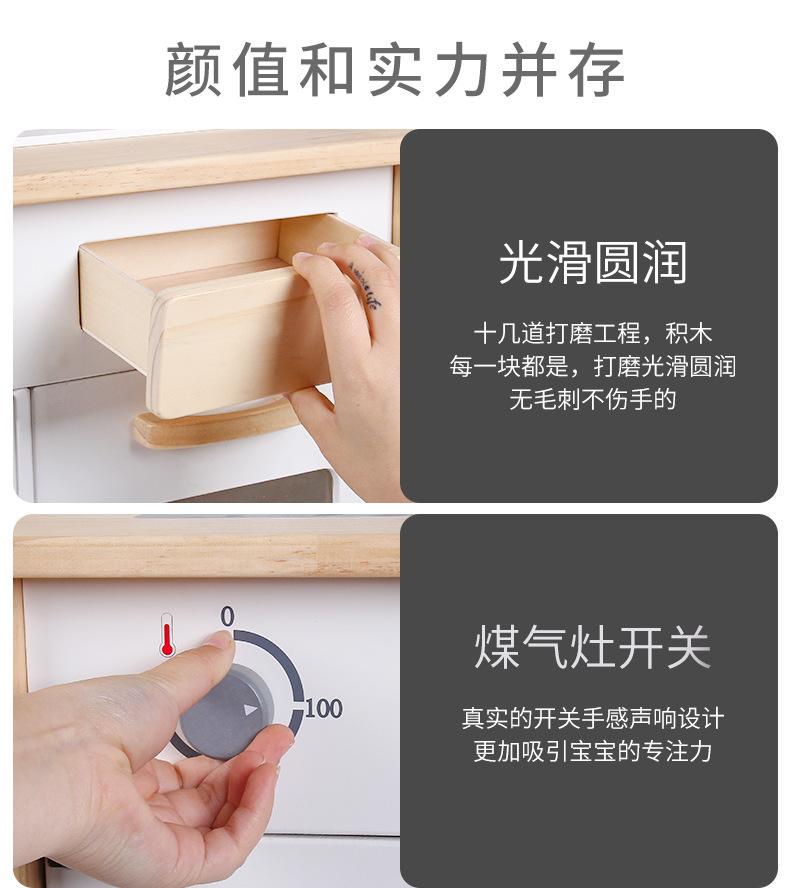 颜值和实力并存

光滑圆润

十几道打磨工程，积木每一块都是，打磨光滑圆润无毛刺不伤手的

0

100

煤气灶开关

真实的开关手感声响设计更加吸引宝宝的专注力