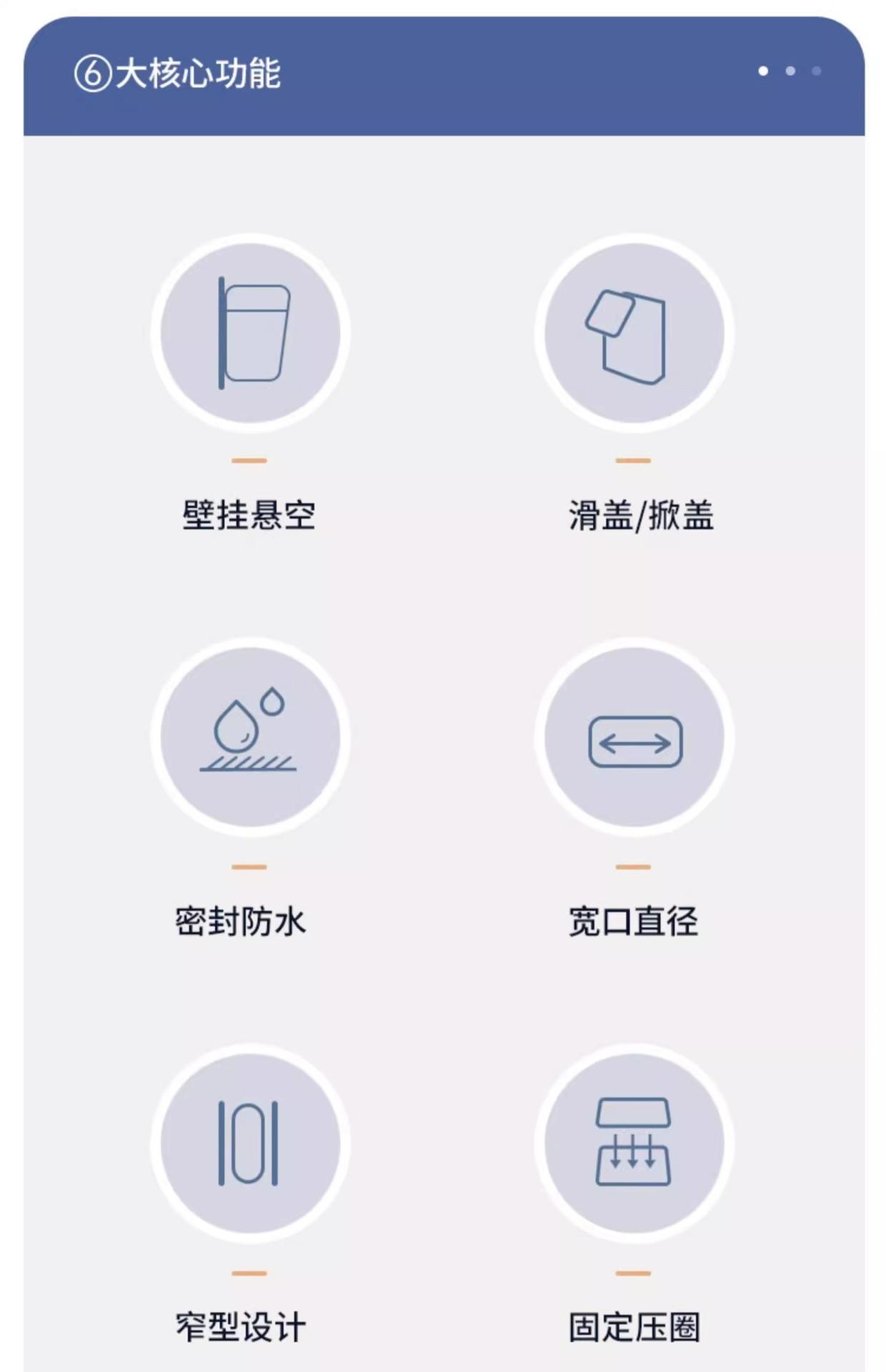 ⑥大核心功能

壁挂悬空

滑盖/掀盖

密封防水

宽口直径

窄型设计

固定压圈