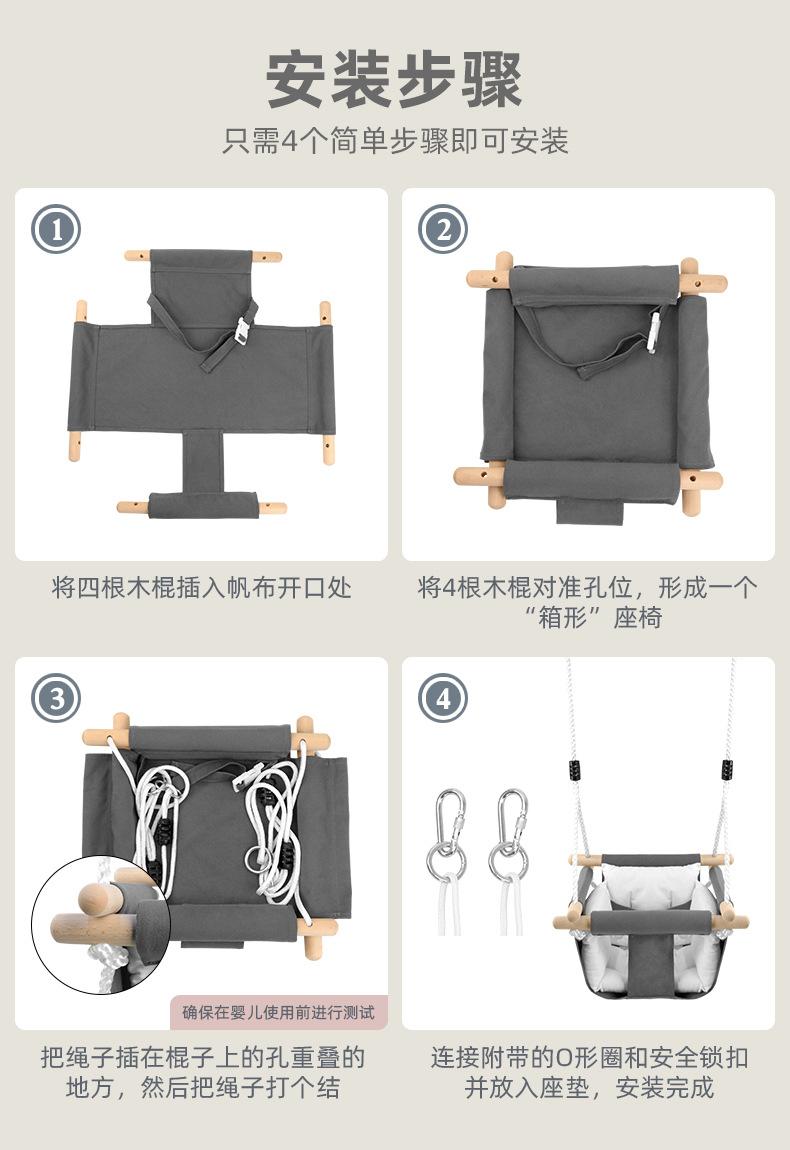 安装步骤

只需4个简单步骤即可安装

1

将四根木棍插入帆布开口处

2

将4根木棍对准孔位，形成一个“箱形”座椅

3

确保在婴儿使用前进行测试

把绳子插在棍子上的孔重叠的地方，然后把绳子打个结

4

连接附带的O形圈和安全锁扣并放入座垫，安装完成