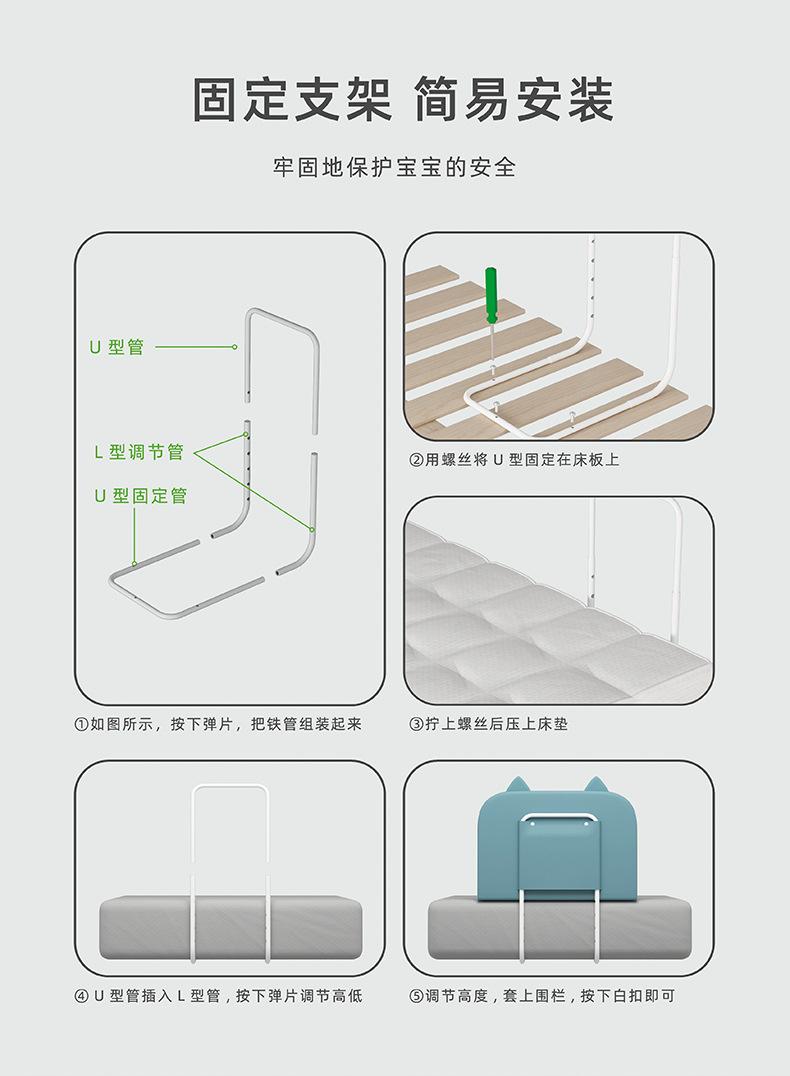 固定支架 简易安装

牢固地保护宝宝的安全

U 型管

L 型调节管

U 型固定管

①如图所示，按下弹片，把铁管组装起来

②用螺丝将 U 型固定在床板上

③拧上螺丝后压上床垫

④ U 型管插入 L 型管，按下弹片调节高低

⑤调节高度，套上围栏，按下白扣即可