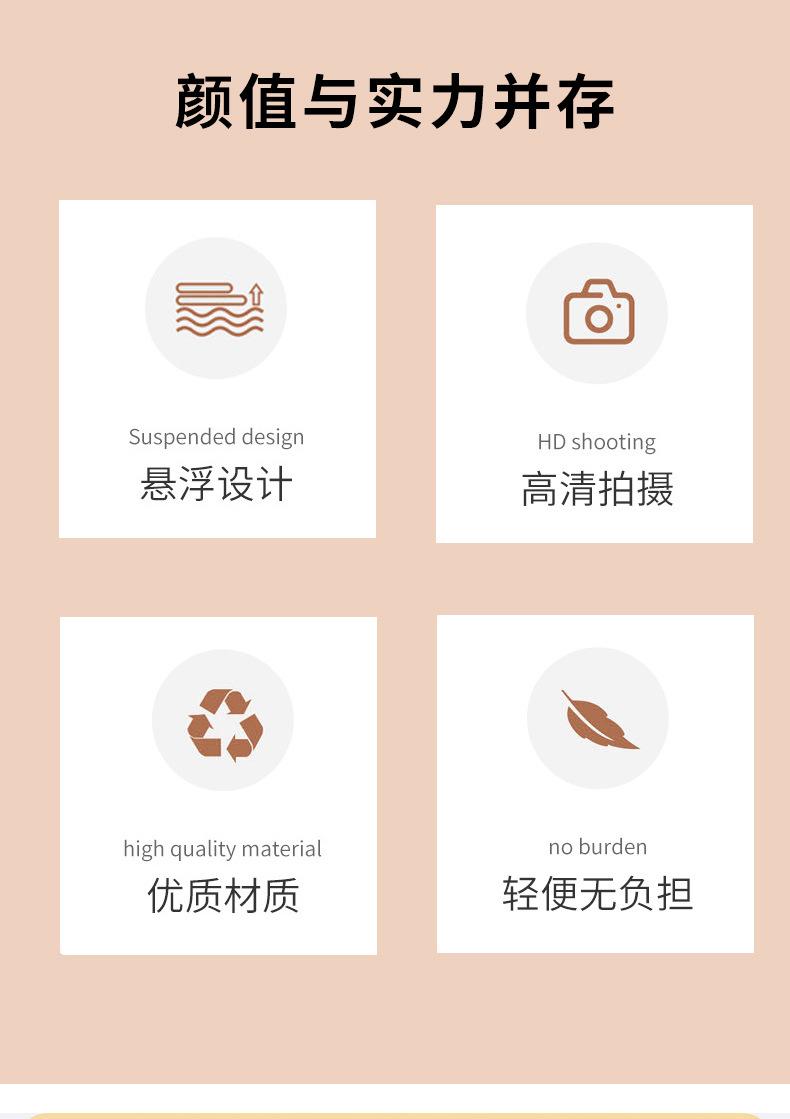 颜值与实力并存

Suspended design
悬浮设计

HD shooting
高清拍摄

high quality material
优质材质

no burden
轻便无负担